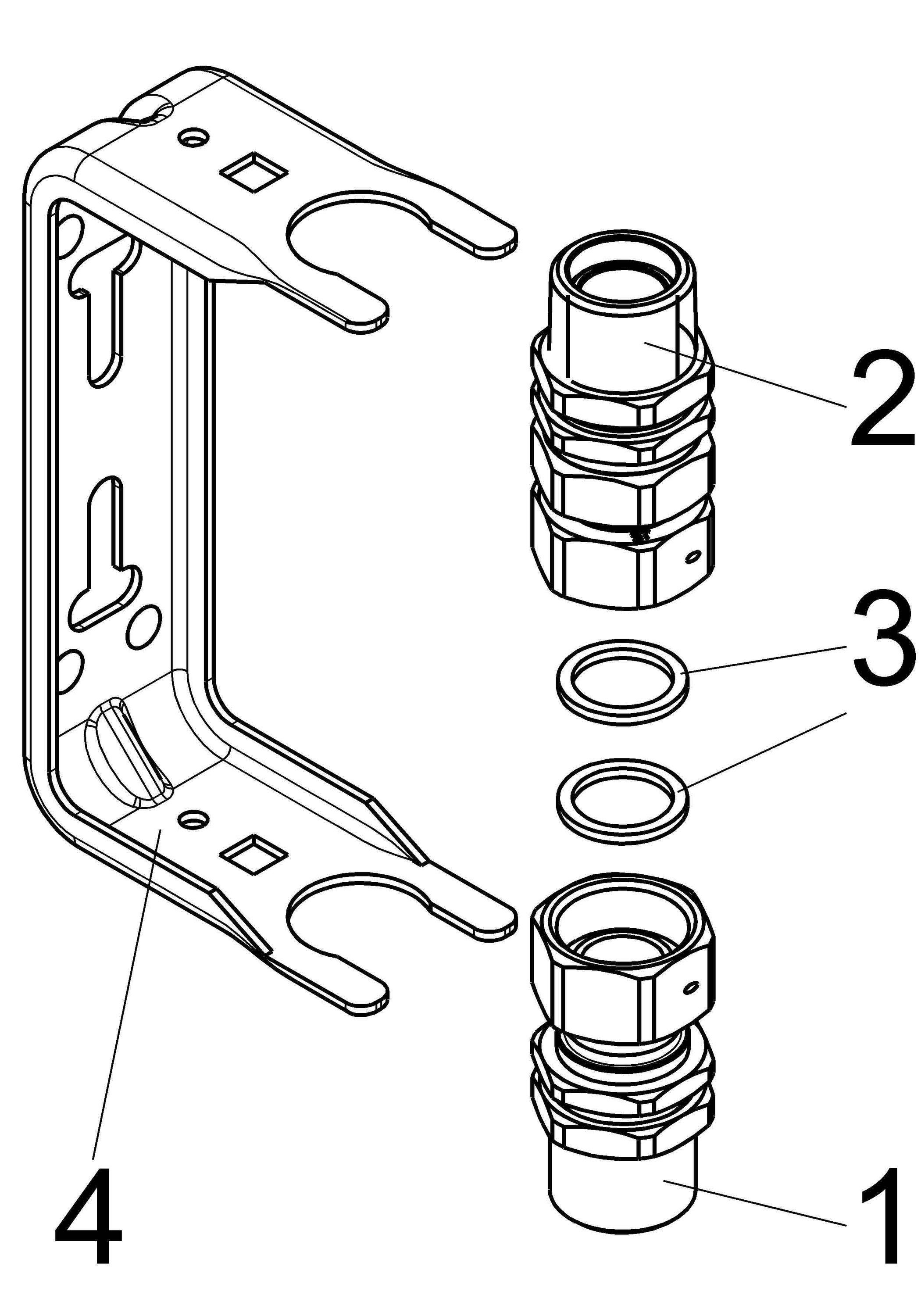 2
3
4
1