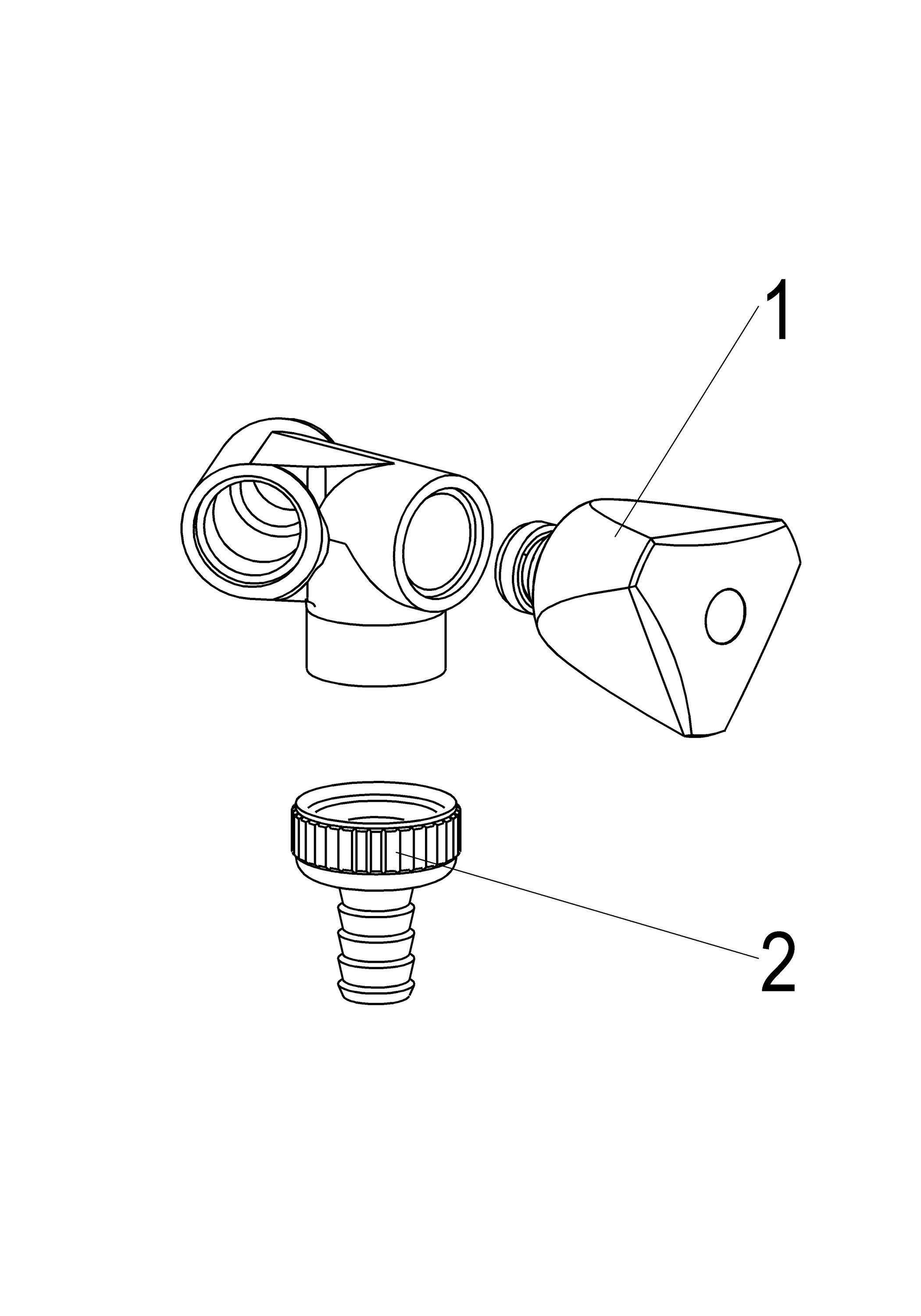 1

2