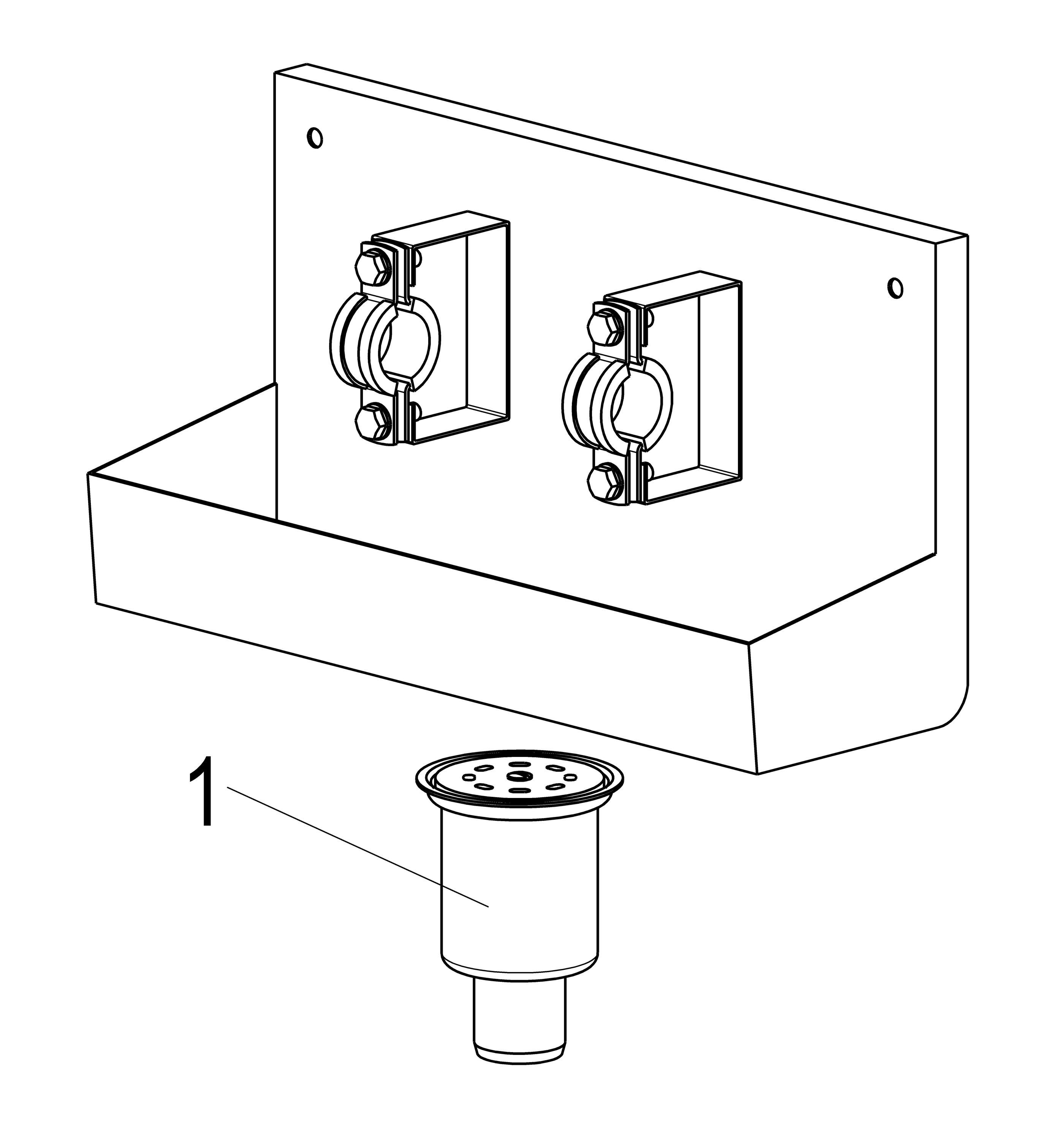 1