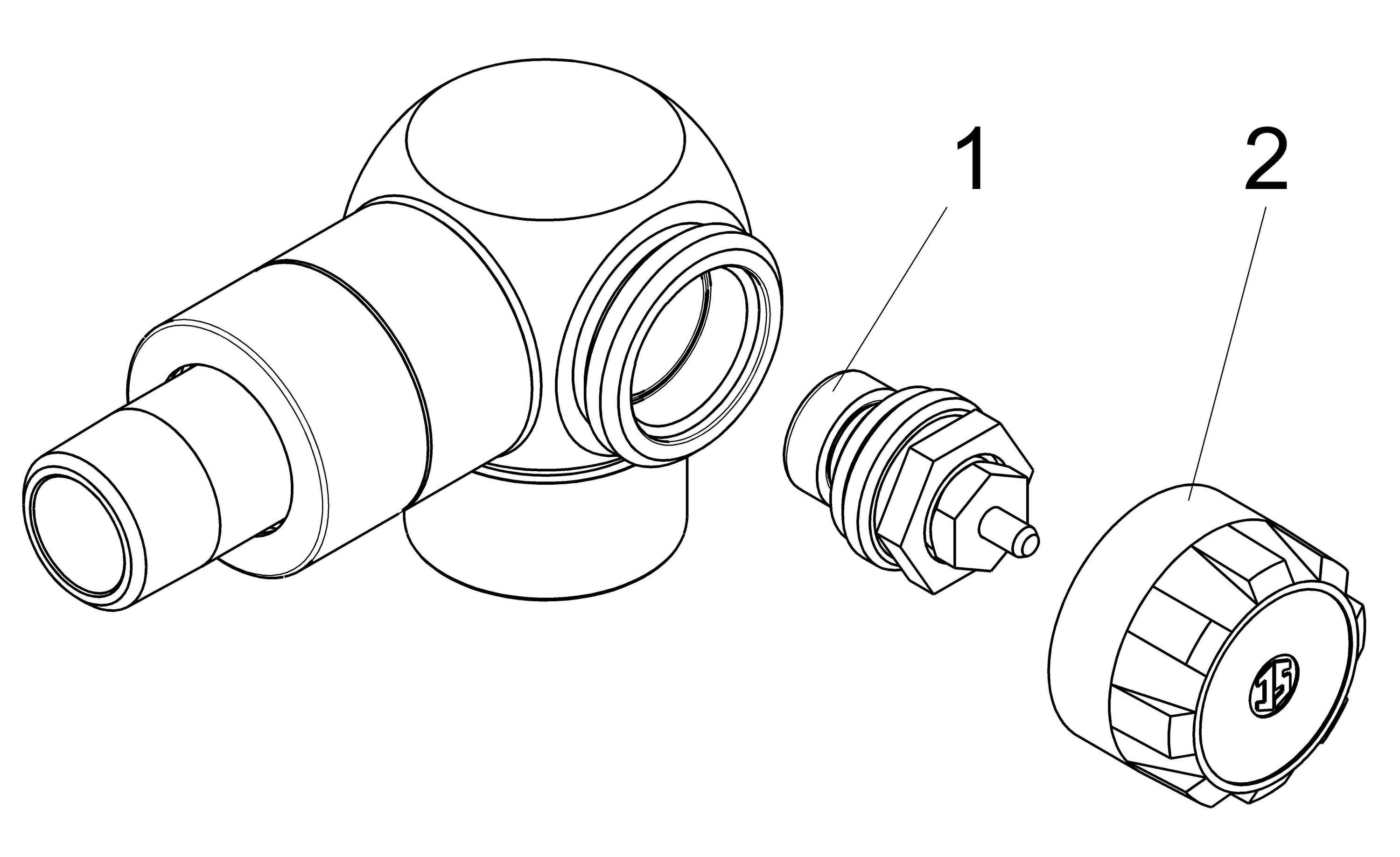 1
2
15