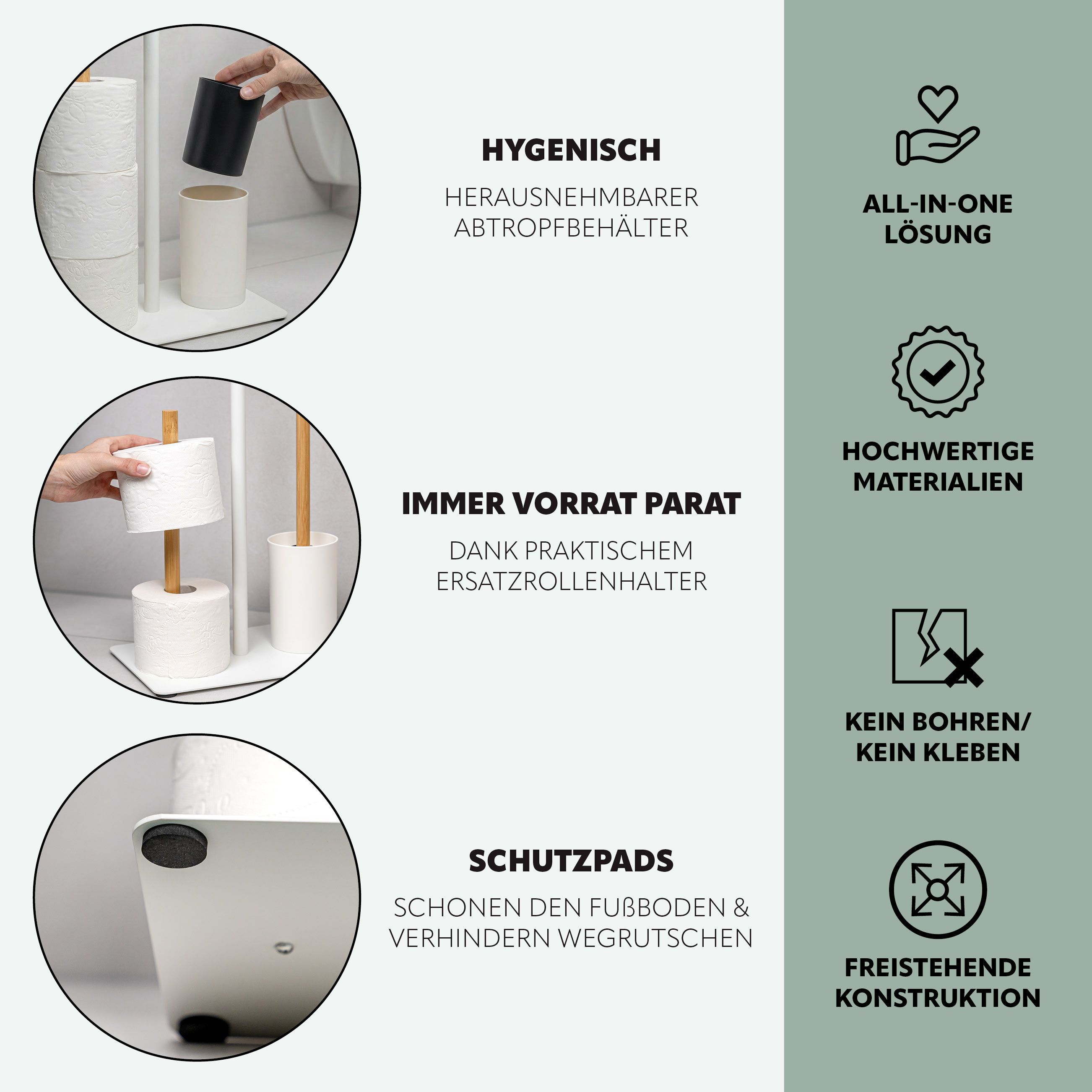 HYGENISCH

HERAUSNEHMBARER ABTROPFBEHÄLTER

IMMER VORRAT PARAT

DANK PRAKTISCHEM ERSATZROLLENHALTER

SCHUTZPADS

SCHONEN DEN FUßBODEN & VERHINDERN WEGRUTSCHEN

ALL-IN-ONE LÖSUNG

HOCHWERTIGE MATERIALIEN

KEIN BOHREN/ KEIN KLEBEN

FREISTEHENDE KONSTRUKTION