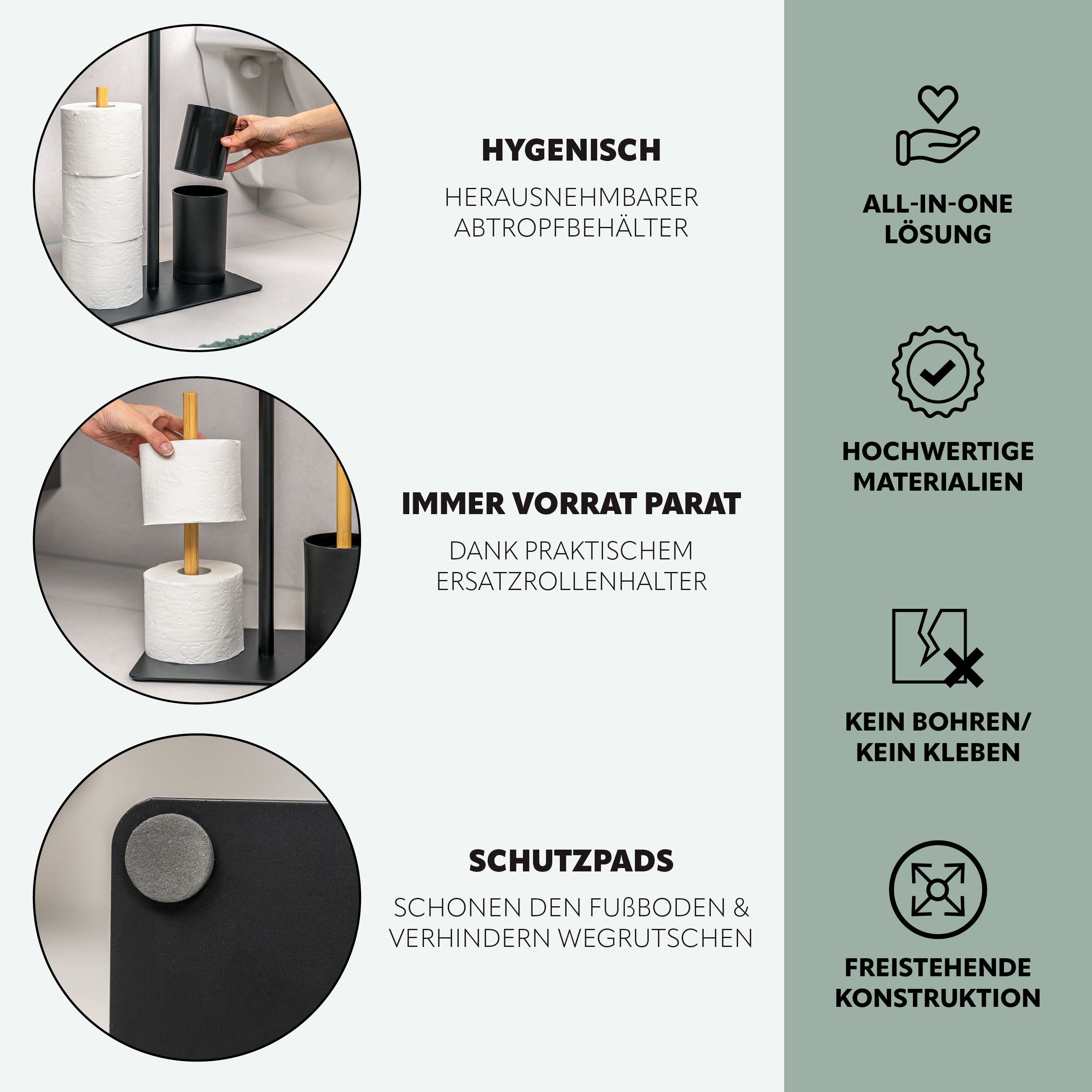 HYGENISCH

HERAUSNEHMBARER ABTROPFBEHÄLTER

IMMER VORRAT PARAT

DANK PRAKTISCHEM ERSATZROLLENHALTER

SCHUTZPADS

SCHONEN DEN FUßBODEN & VERHINDERN WEGRUTSCHEN

ALL-IN-ONE LÖSUNG

HOCHWERTIGE MATERIALIEN

KEIN BOHREN/ KEIN KLEBEN

FREISTEHENDE KONSTRUKTION