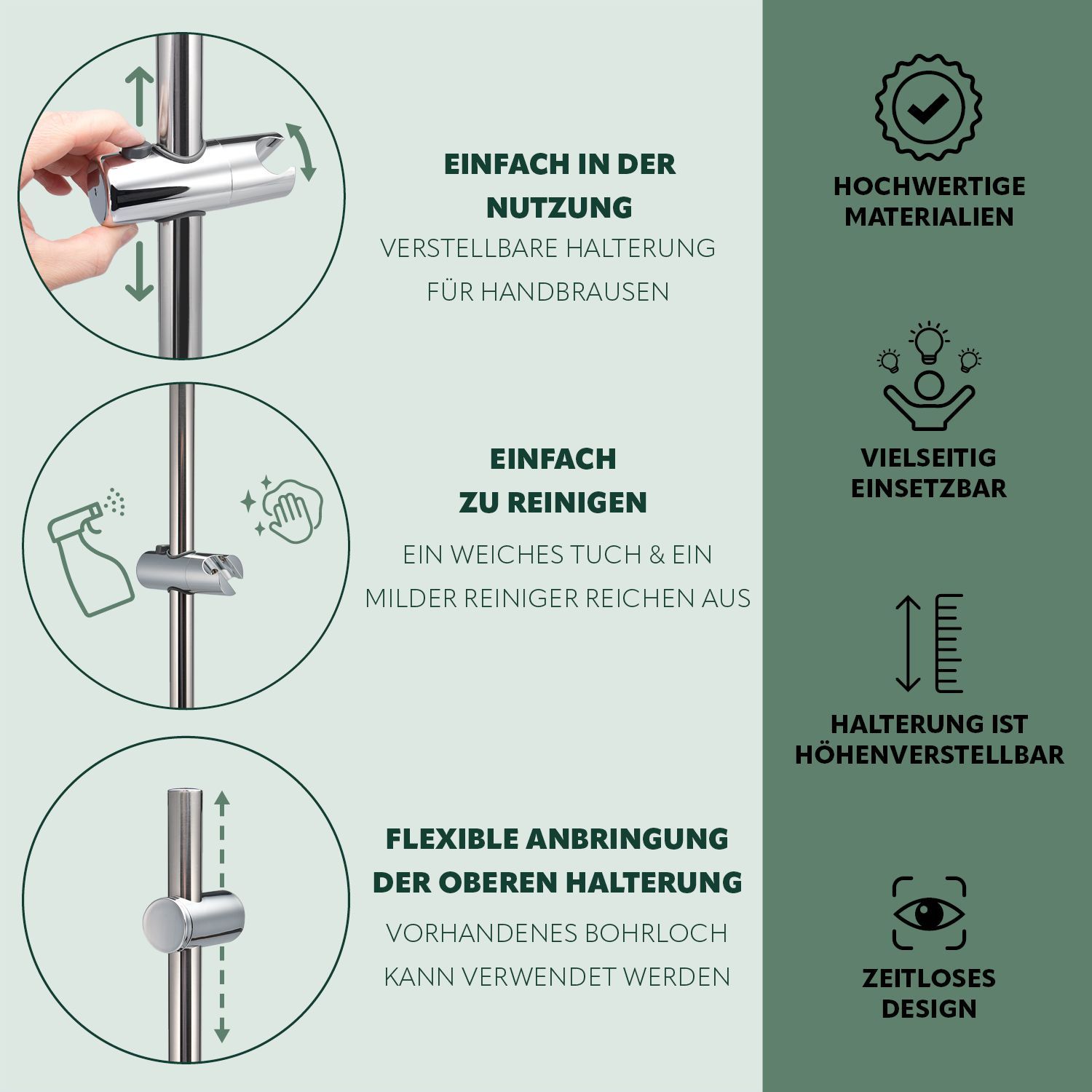 EINFACH IN DER NUTZUNG

VERSTELLBARE HALTERUNG FÜR HANDBRAUSEN

EINFACH ZU REINIGEN

EIN WEICHES TUCH & EIN MILDER REINIGER REICHEN AUS

FLEXIBLE ANBRINGUNG DER OBEREN HALTERUNG

VORHANDENES BOHRLOCH KANN VERWENDET WERDEN

HOCHWERTIGE MATERIALIEN

VIELSEITIG EINSETZBAR

HALTERUNG IST HÖHENVERSTELLBAR

ZEITLOSES DESIGN