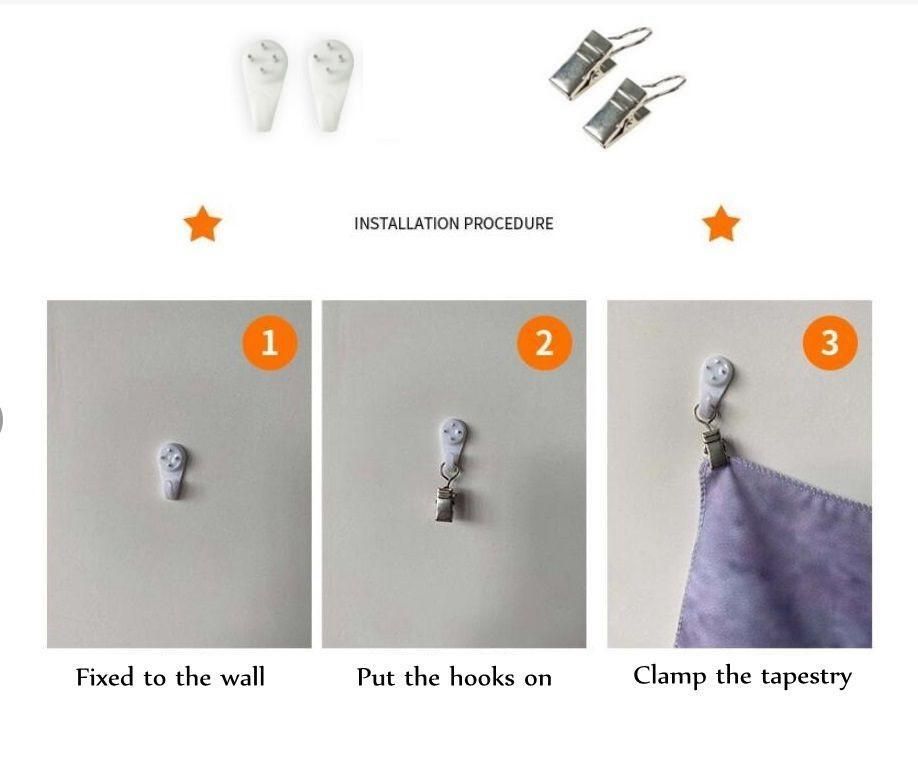 INSTALLATION PROCEDURE

1

2

3

Fixed to the wall

Put the hooks on

Clamp the tapestry