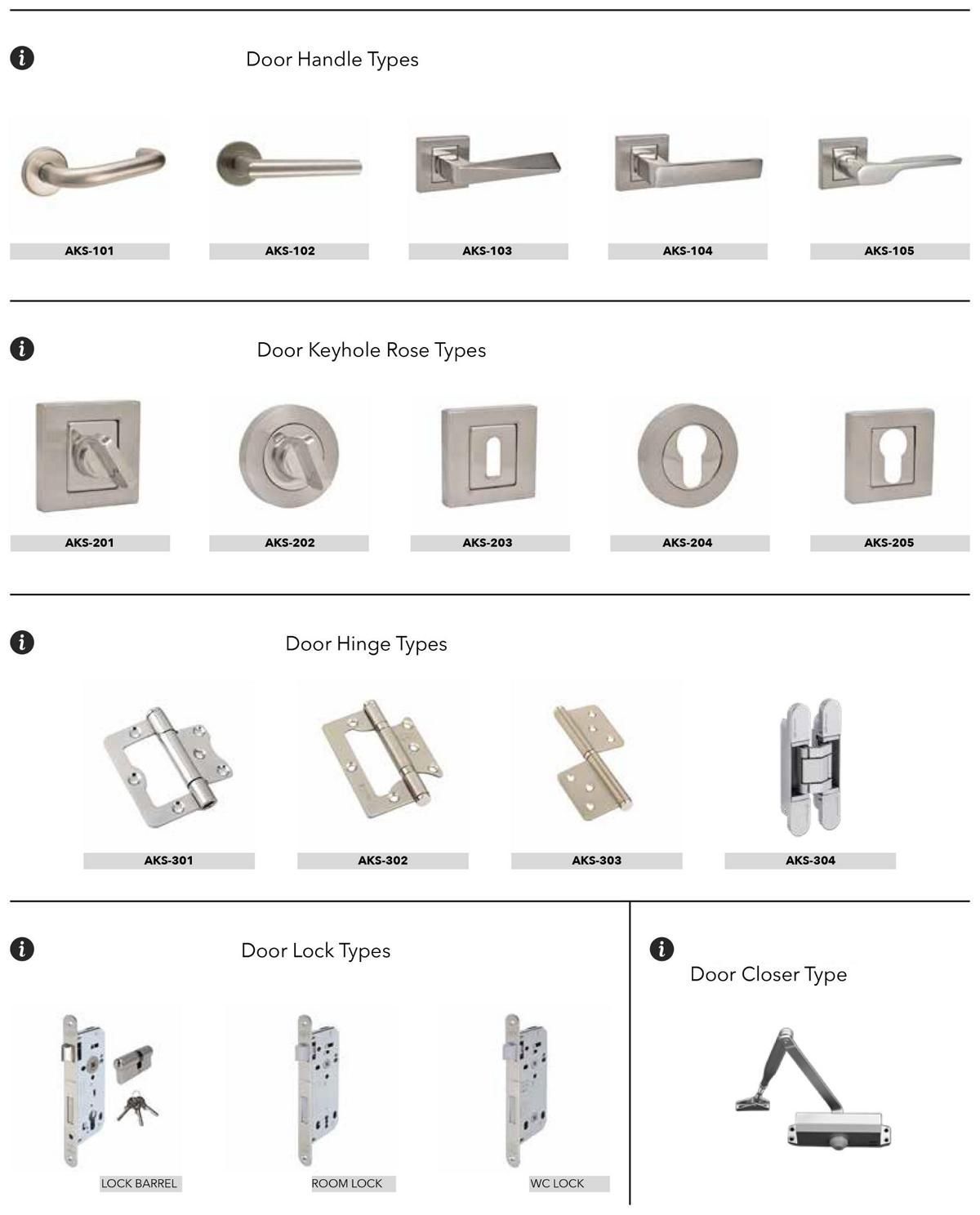 Door Handle Types

AKS-101
AKS-102
AKS-103
AKS-104
AKS-105

Door Keyhole Rose Types

AKS-201
AKS-202
AKS-203
AKS-204
AKS-205

Door Hinge Types

AKS-301
AKS-302
AKS-303
AKS-304

Door Lock Types

LOCK BARREL
ROOM LOCK
WC LOCK

Door Closer Type