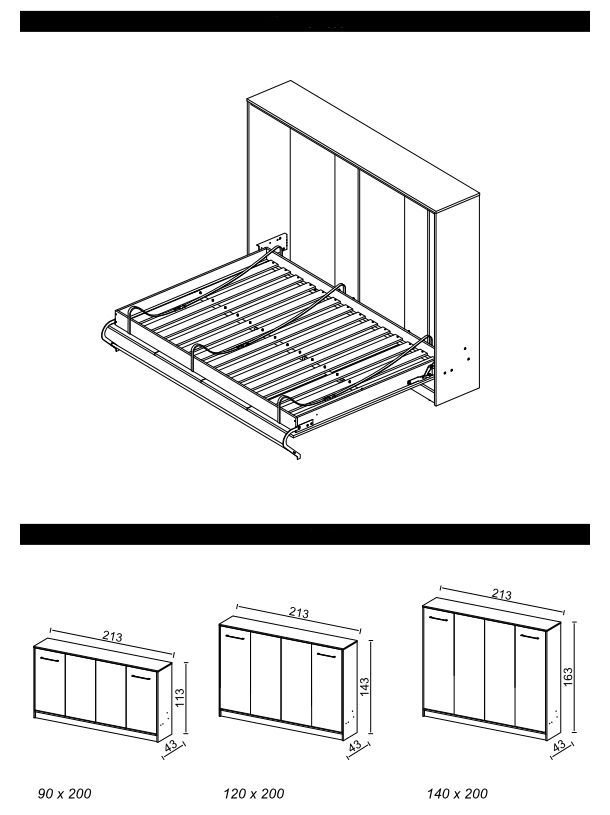 213
113
43
90 x 200

213
143
43
120 x 200

213
163
43
140 x 200