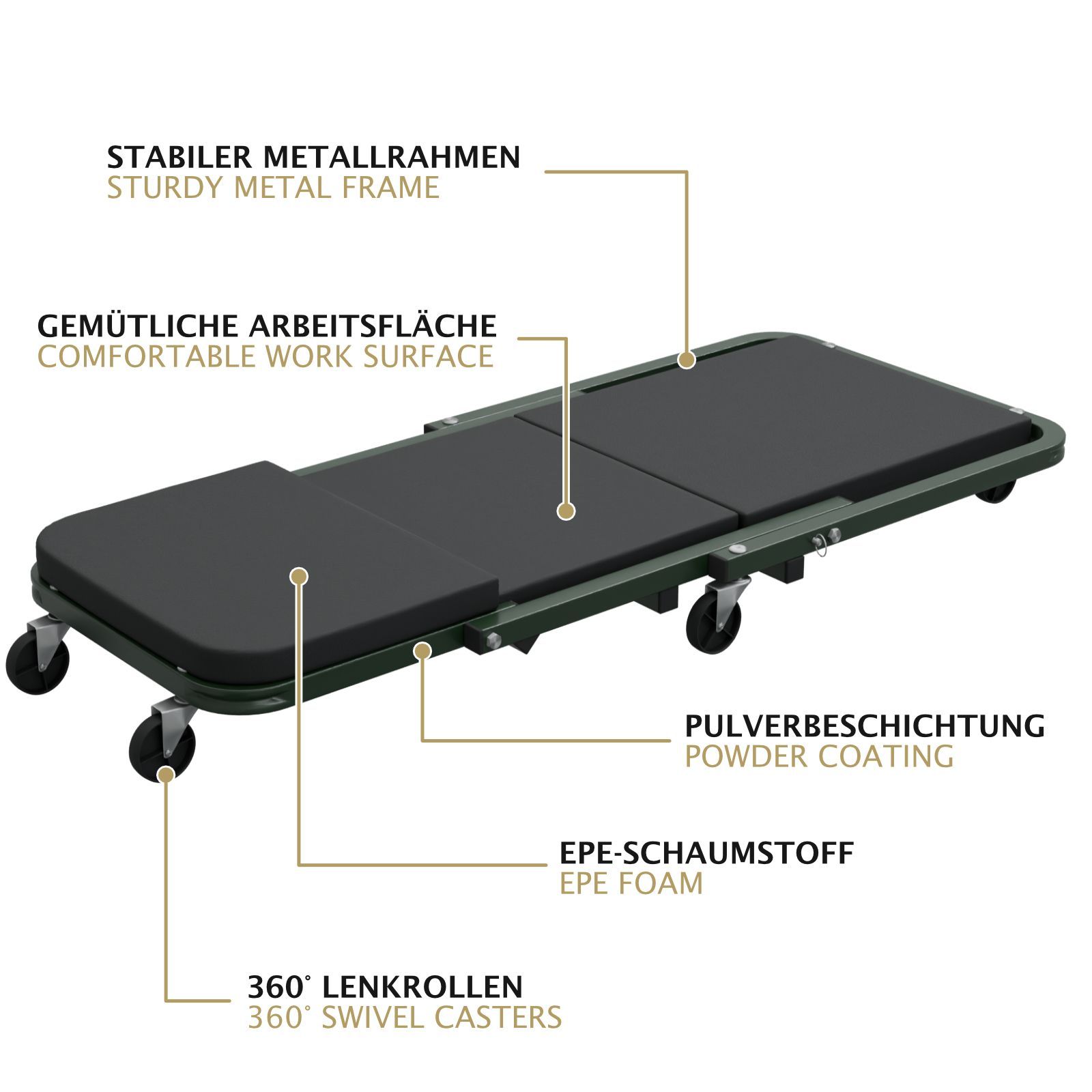 STABILER METALLRAHMEN
STURDY METAL FRAME

GEMÜTLICHE ARBEITSFLÄCHE
COMFORTABLE WORK SURFACE

PULVERBESCHICHTUNG
POWDER COATING

EPE-SCHAUMSTOFF
EPE FOAM

360° LENKROLLEN
360° SWIVEL CASTERS