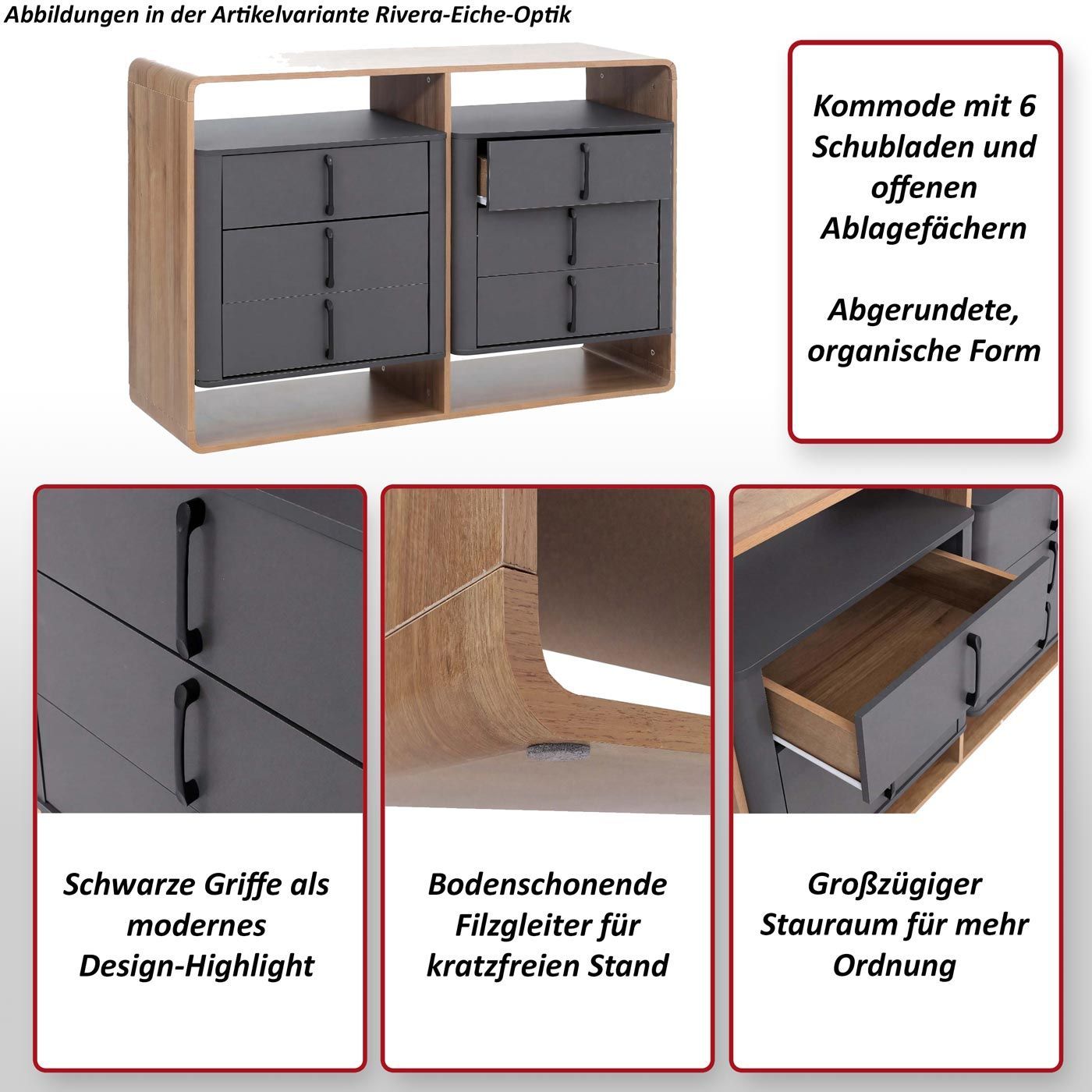 Abbildungen in der Artikelvariante Rivera-Eiche-Optik

Kommode mit 6 Schubladen und offenen Ablagefächern

Abgerundete, organische Form

Schwarze Griffe als modernes Design-Highlight

Bodenschonende Filzgleiter für kratzfreien Stand

Großzügiger Stauraum für mehr Ordnung