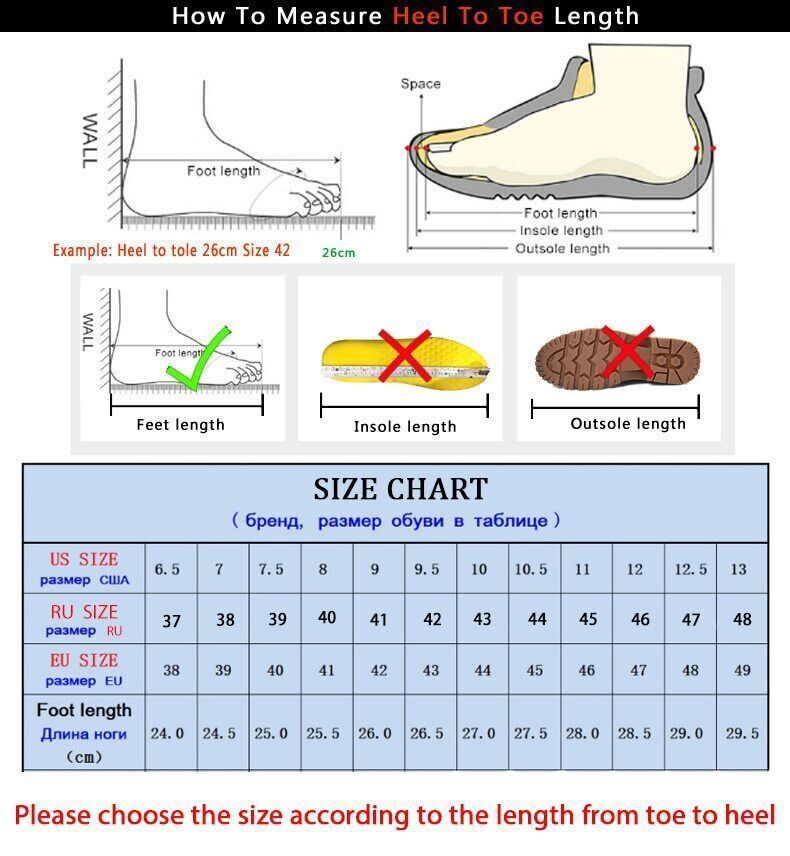 How To Measure Heel To Toe Length

WALL

Foot length

Example: Heel to tole 26cm Size 42

26cm

Space

Foot length
Insole length
Outsole length

WALL

Foot length

Feet length

Insole length

Outsole length

SIZE CHART
( бренд, размер обуви в таблице )

| US SIZE размер США | 6.5 | 7 | 7.5 | 8 | 9 | 9.5 | 10 | 10.5 | 11 | 12 | 12.5 | 13 |
|---|---|---|---|---|---|---|---|---|---|---|---|---|
| RU SIZE размер RU | 37 | 38 | 39 | 40 | 41 | 42 | 43 | 44 | 45 | 46 | 47 | 48 |
| EU SIZE размер EU | 38 | 39 | 40 | 41 | 42 | 43 | 44 | 45 | 46 | 47 | 48 | 49 |
| Foot length Длина ноги (cm) | 24.0 | 24.5 | 25.0 | 25.5 | 26.0 | 26.5 | 27.0 | 27.5 | 28.0 | 28.5 | 29.0 | 29.5 |

Please choose the size according to the length from toe to heel