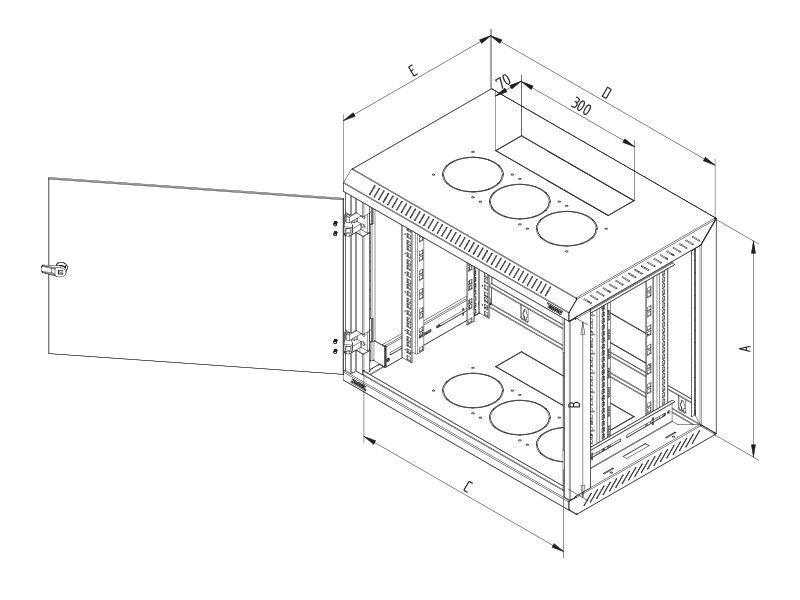 E
70
300
D
A
B
C