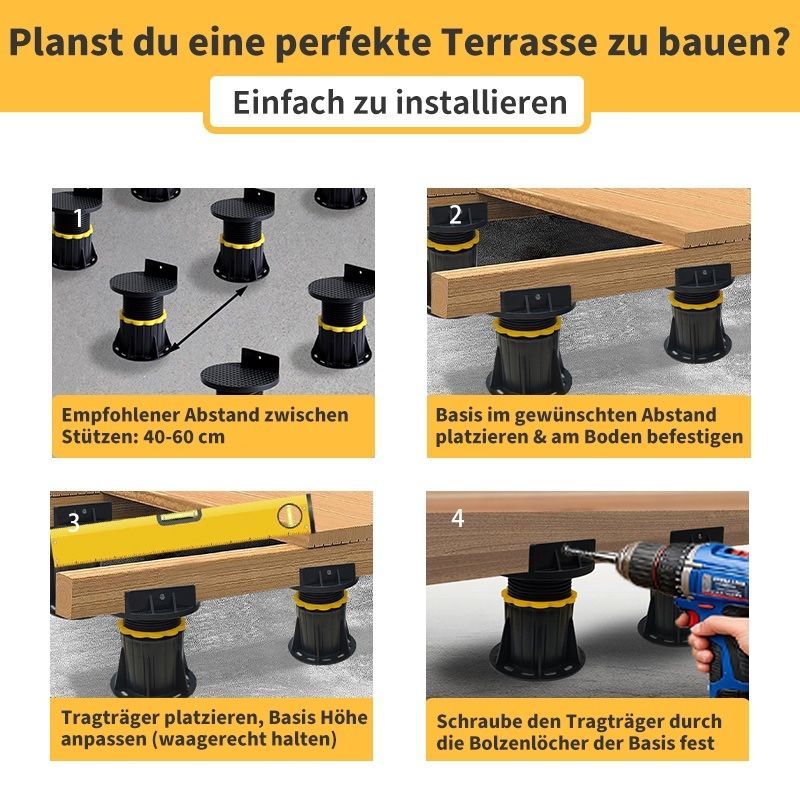 Planst du eine perfekte Terrasse zu bauen?

Einfach zu installieren

1

Empfohlener Abstand zwischen Stützen: 40-60 cm

2

Basis im gewünschten Abstand platzieren & am Boden befestigen

3

Tragträger platzieren, Basis Höhe anpassen (waagerecht halten)

4

Schraube den Tragträger durch die Bolzenlöcher der Basis fest