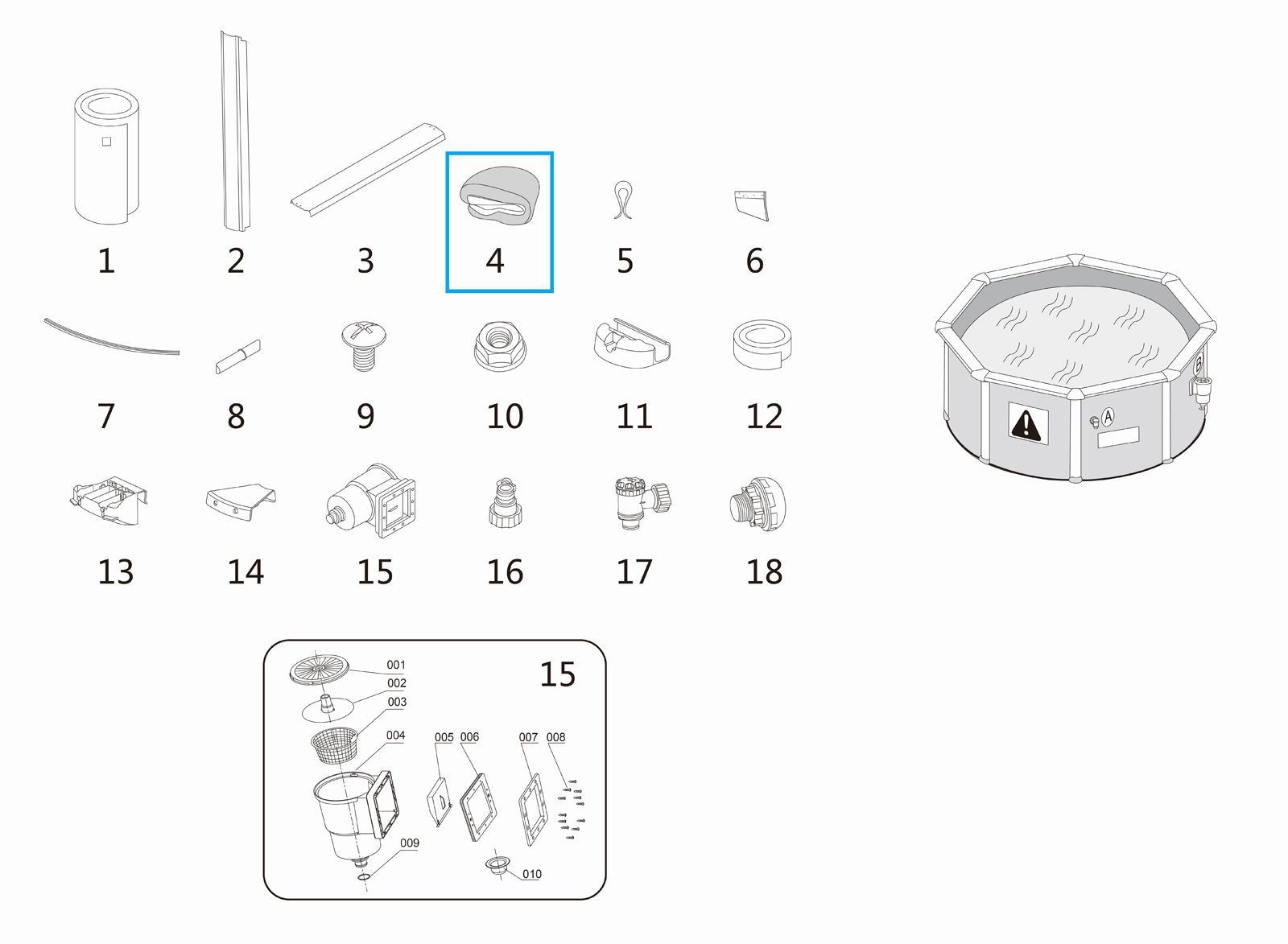 1
2
3
4
5
6
7
8
9
10
11
12
13
14
15
16
17
18

B
A

15
001
002
003
004
005
006
007
008
009
010