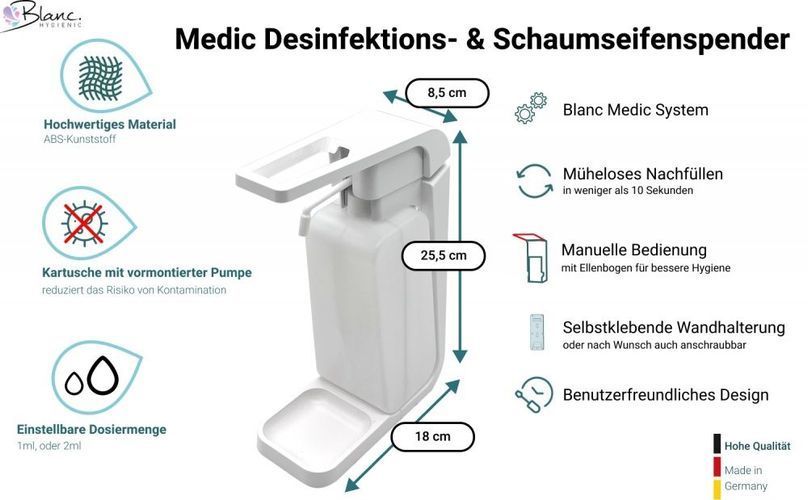 Blanc. HYGIENIC

Medic Desinfektions- & Schaumseifenspender

Hochwertiges Material
ABS-Kunststoff

Kartusche mit vormontierter Pumpe
reduziert das Risiko von Kontamination

Einstellbare Dosiermenge
1ml, oder 2ml

8,5 cm

25,5 cm

18 cm

Blanc Medic System

Müheloses Nachfüllen
in weniger als 10 Sekunden

Manuelle Bedienung
mit Ellenbogen für bessere Hygiene

Selbstklebende Wandhalterung
oder nach Wunsch auch anschraubbar

Benutzerfreundliches Design

Hohe Qualität
Made in Germany