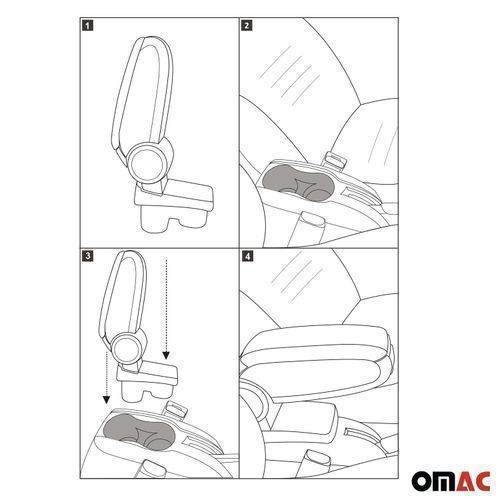 1

2

3

4

OMAC