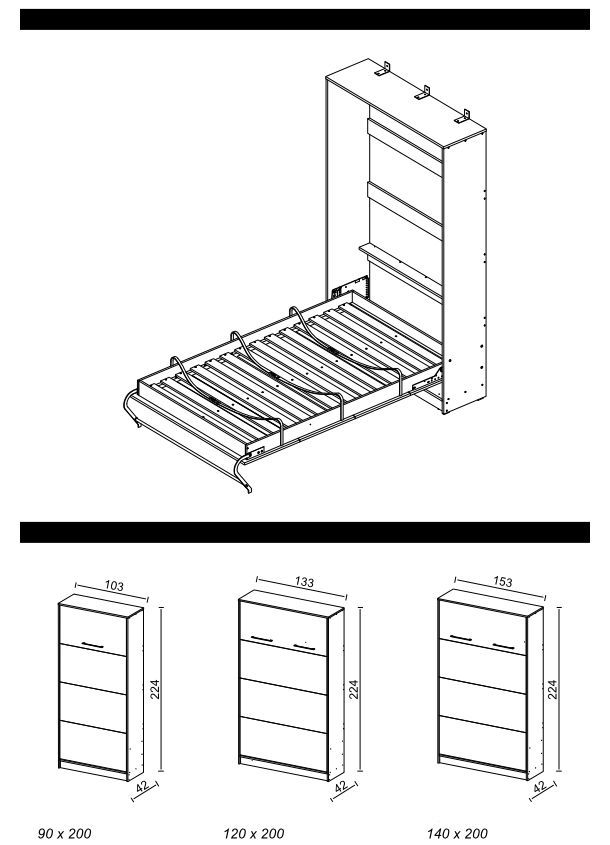 103
224
42
90 x 200

133
224
42
120 x 200

153
224
42
140 x 200