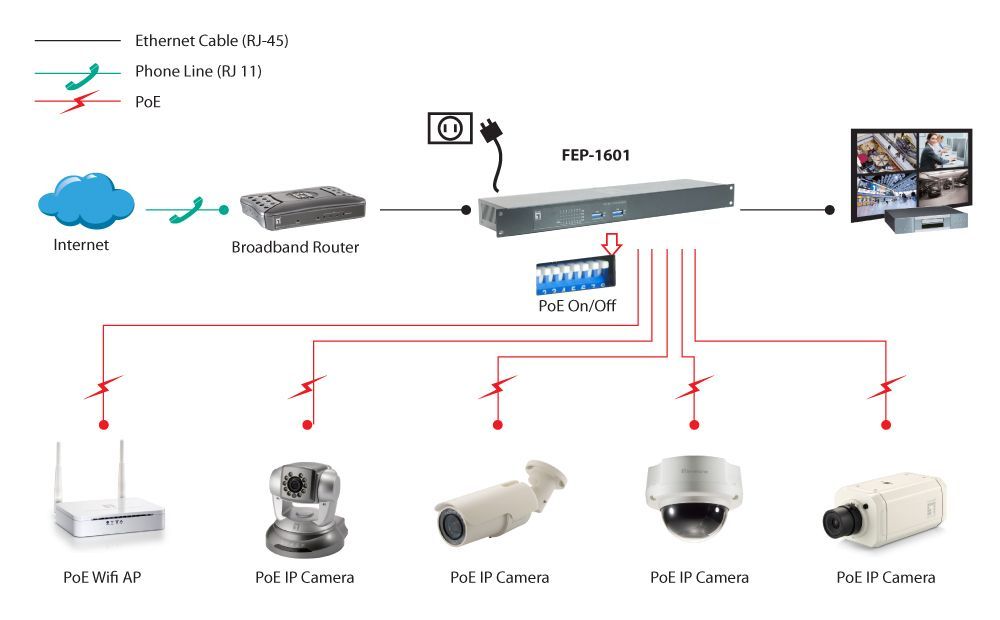 Ethernet Cable (RJ-45)
Phone Line (RJ 11)
PoE

FEP-1601

Internet
Broadband Router

PoE On/Off

PoE Wifi AP
PoE IP Camera
PoE IP Camera
PoE IP Camera
PoE IP Camera