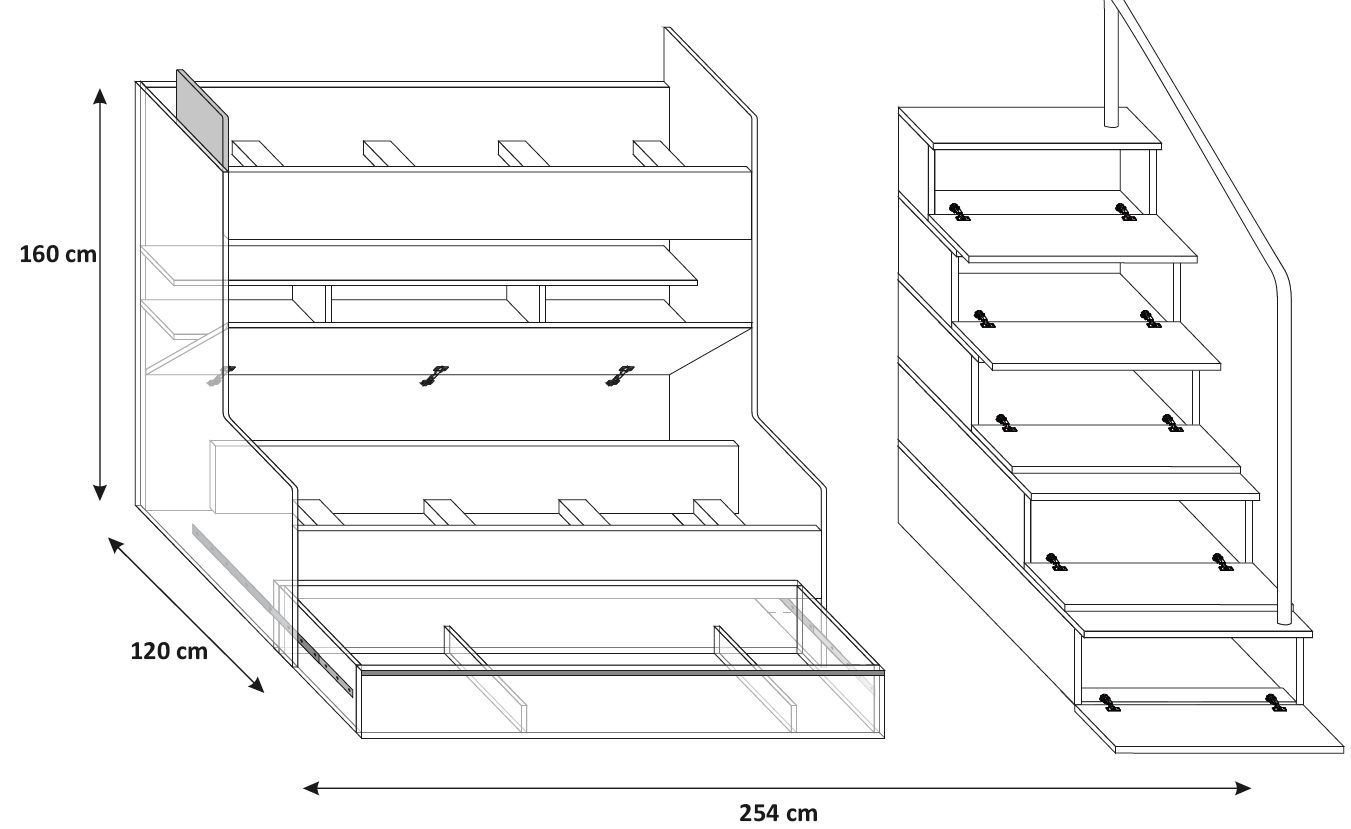 160 cm

120 cm

254 cm