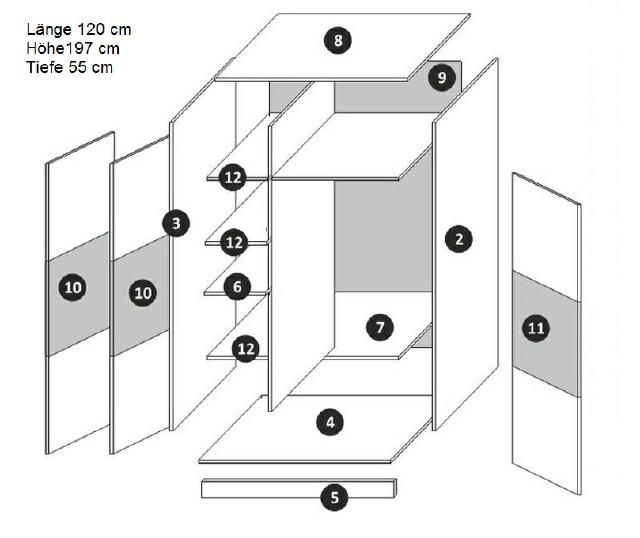 Länge 120 cm
Höhe197 cm
Tiefe 55 cm

8
9
12
3
12
2
10
10
6
7
11
12
4
5