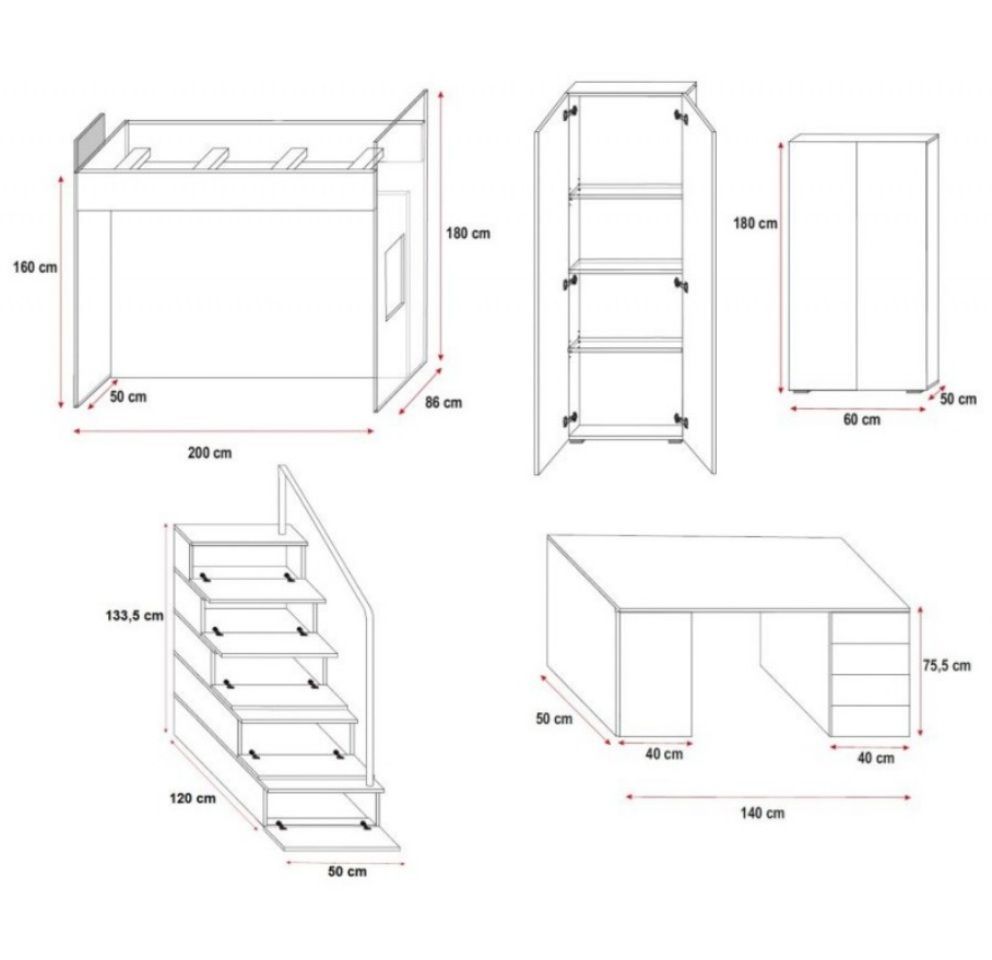 160 cm
180 cm
50 cm
86 cm
200 cm
180 cm
60 cm
50 cm
133,5 cm
120 cm
50 cm
75,5 cm
50 cm
40 cm
40 cm
140 cm