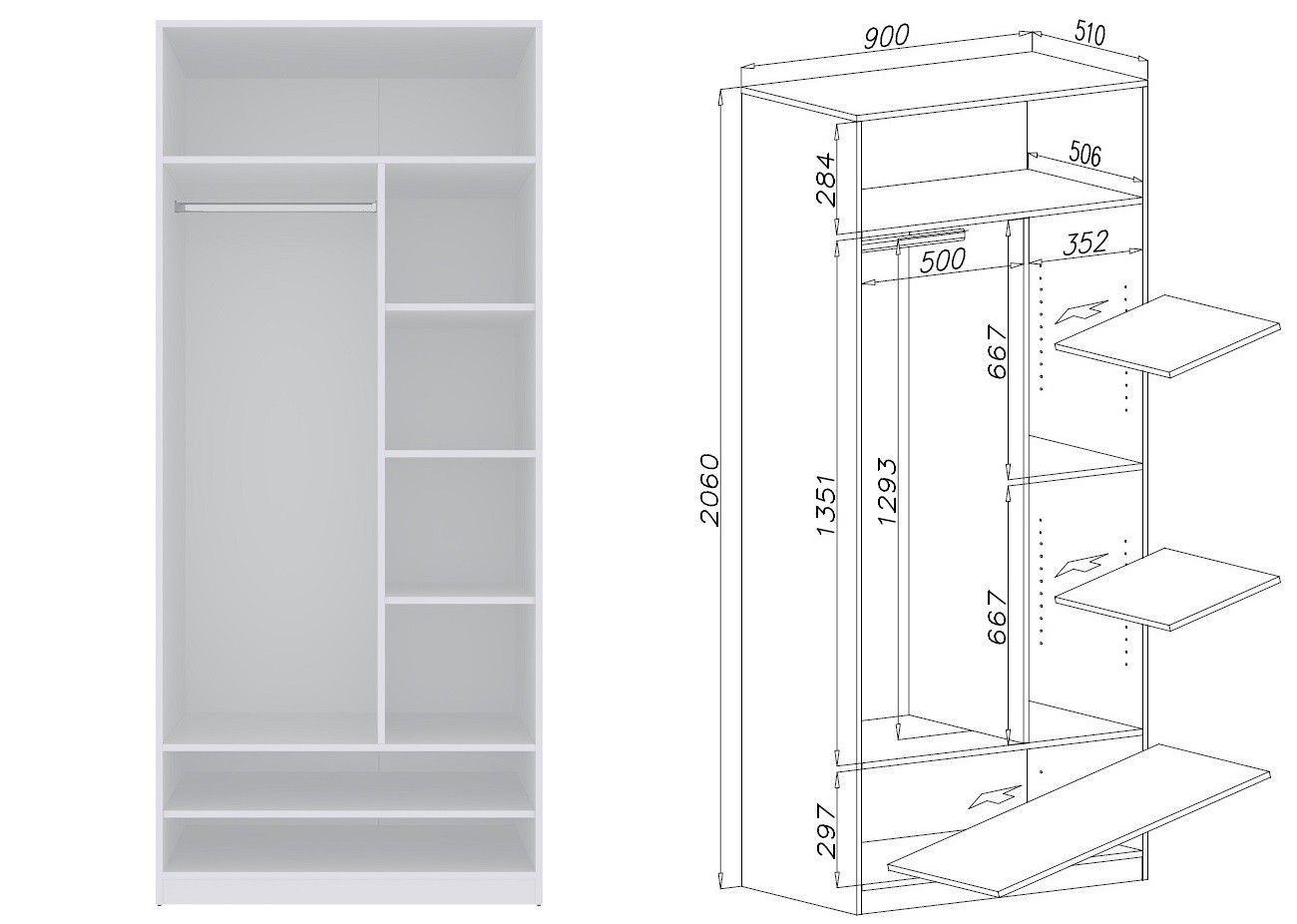 900
510
506
284
500
352
667
2060
1351
1293
667
297