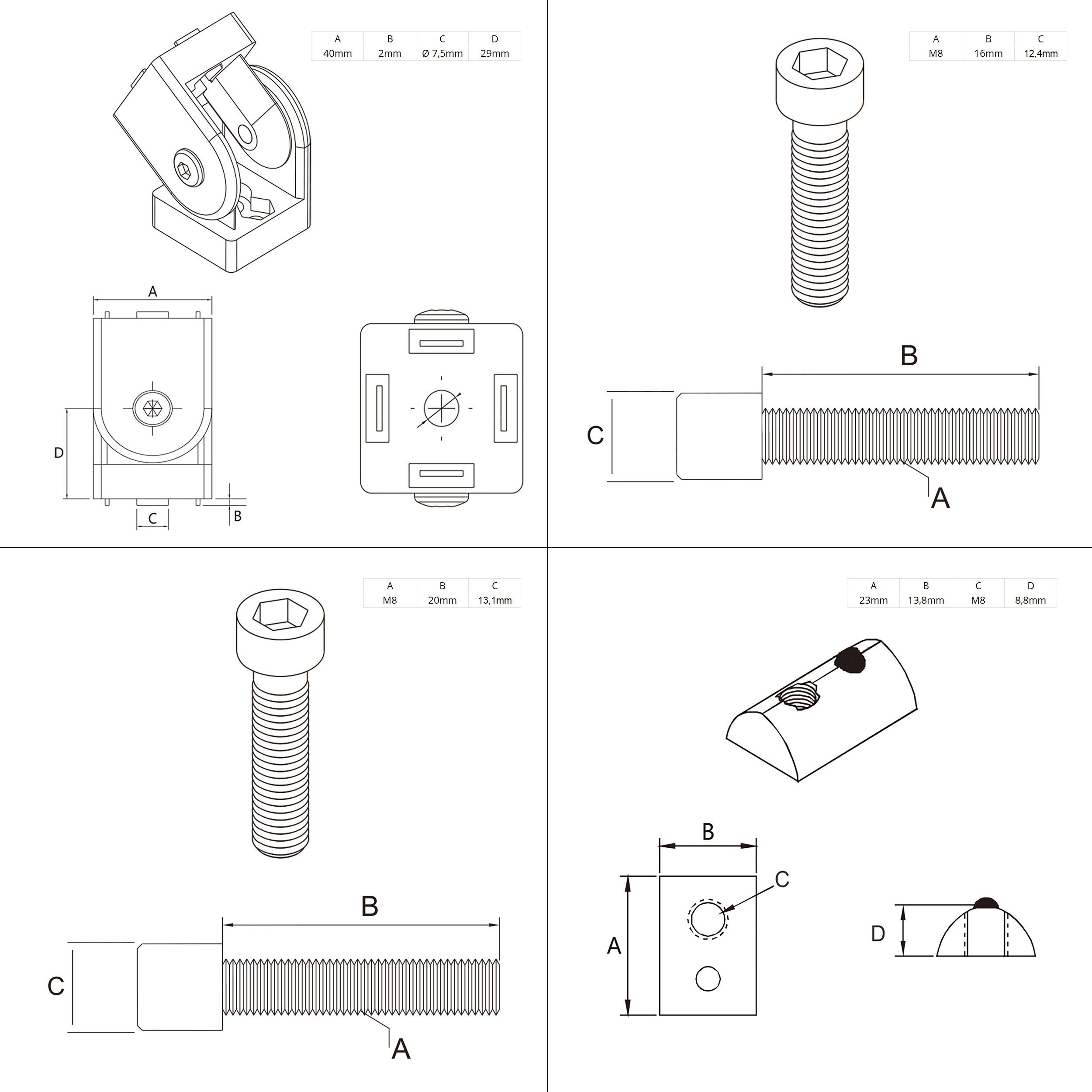 | A | B | C | D |
|---|---|---|---|
| 40mm | 2mm | Ø 7,5mm | 29mm |

A
D
C
B

| A | B | C |
|---|---|---|
| M8 | 16mm | 12,4mm |

B
C
A

| A | B | C |
|---|---|---|
| M8 | 20mm | 13,1mm |

B
C
A

| A | B | C | D |
|---|---|---|---|
| 23mm | 13,8mm | M8 | 8,8mm |

B
C
A
D