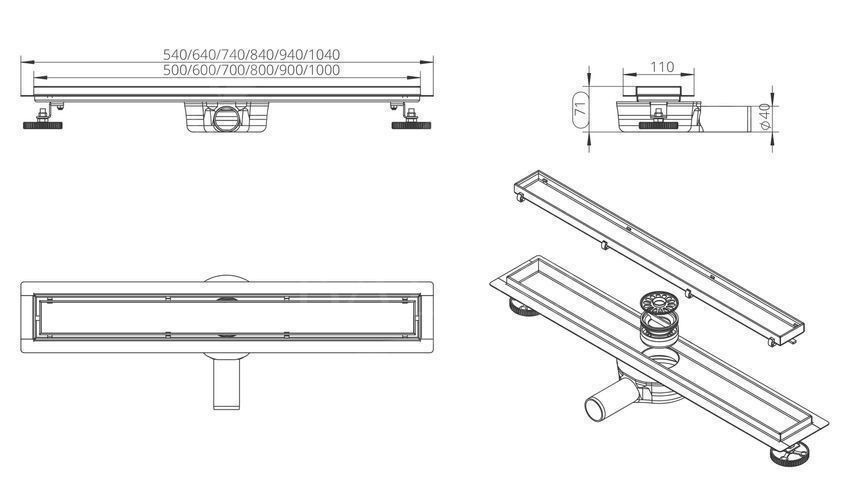 540/640/740/840/940/1040
500/600/700/800/900/1000
110
71
Ø40