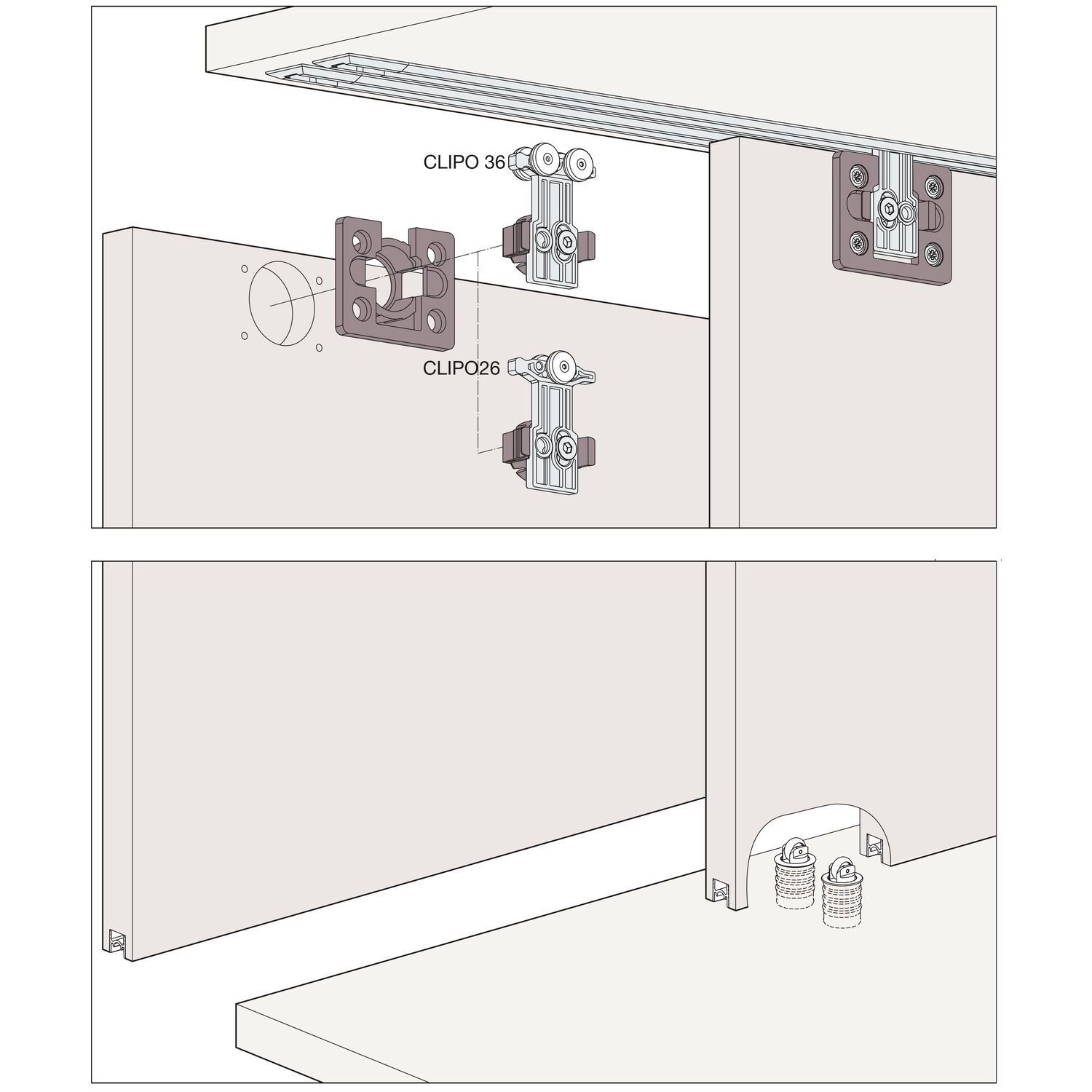 CLIPO 36

CLIPO26