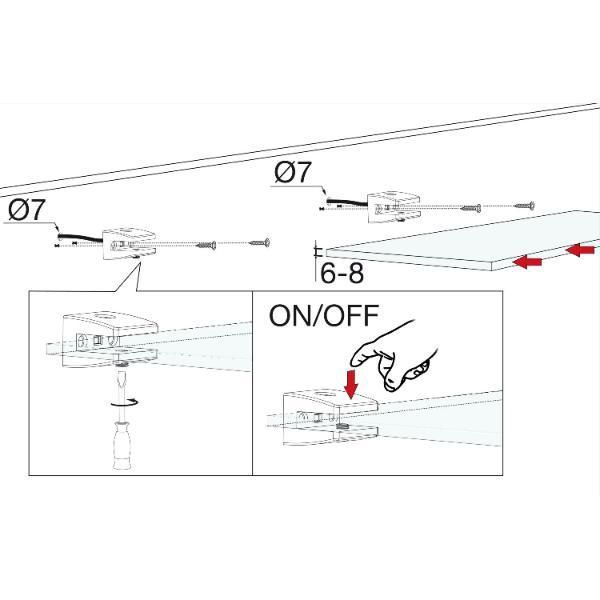 Ø7

Ø7

6-8

ON/OFF