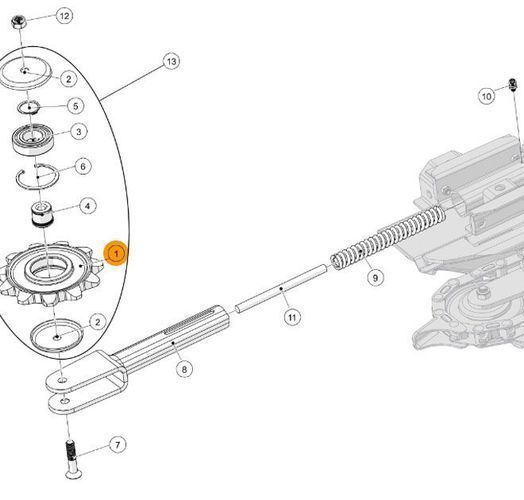 12
13
2
5
3
6
4
1
2
10
9
11
8
7