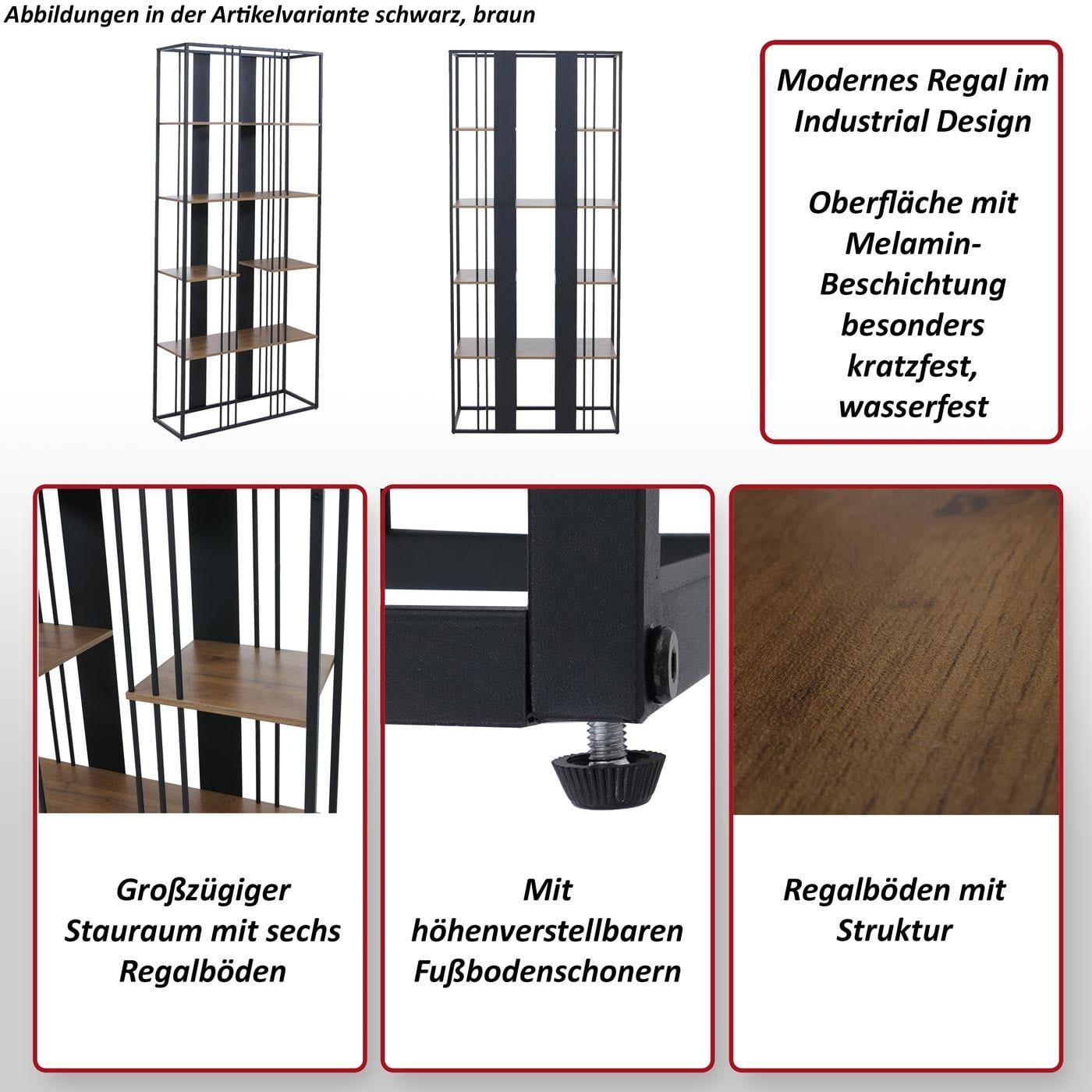 Abbildungen in der Artikelvariante schwarz, braun

Modernes Regal im Industrial Design

Oberfläche mit Melamin-Beschichtung besonders kratzfest, wasserfest

Großzügiger Stauraum mit sechs Regalböden

Mit höhenverstellbaren Fußbodenschonern

Regalböden mit Struktur