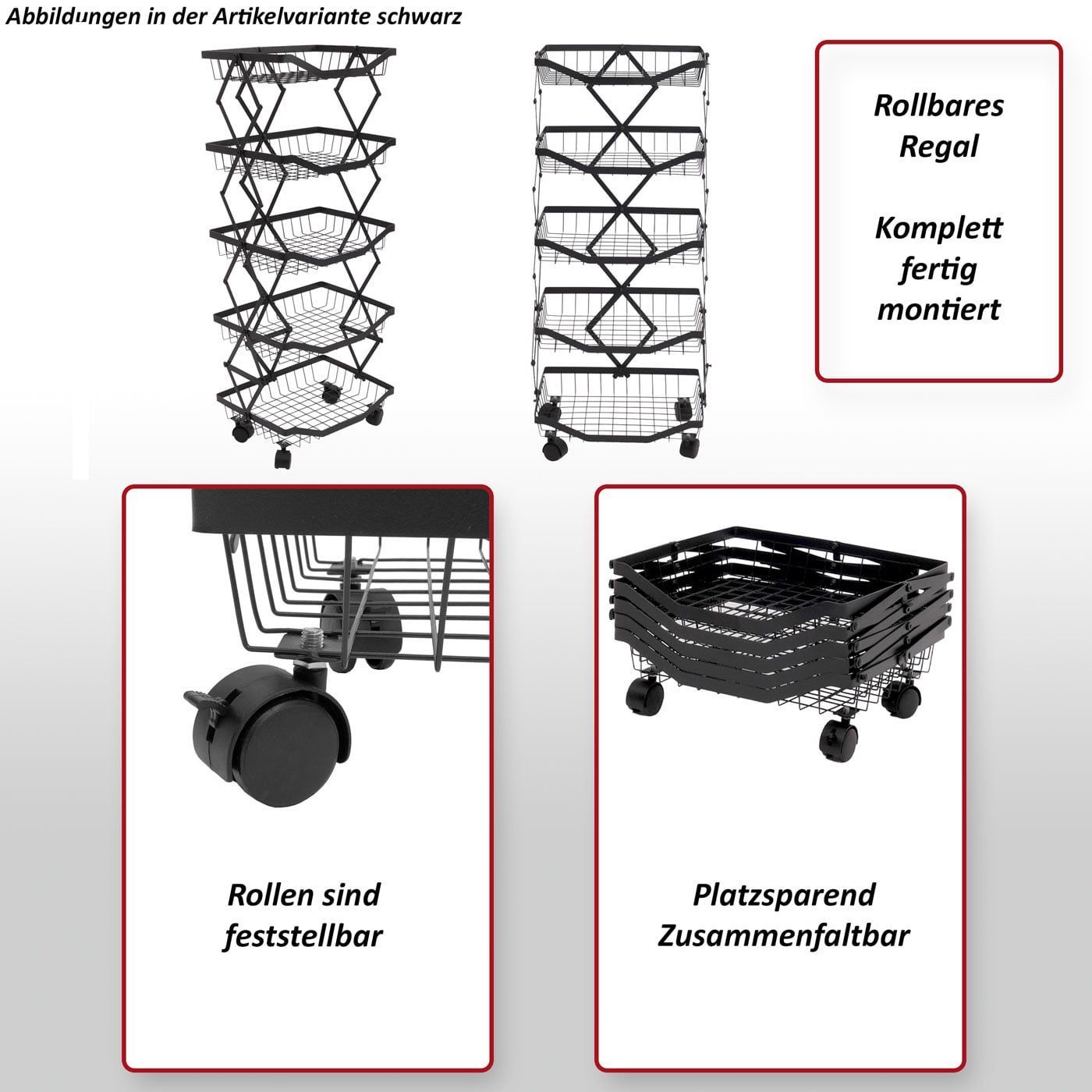 Abbildungen in der Artikelvariante schwarz

Rollbares Regal

Komplett fertig montiert

Rollen sind feststellbar

Platzsparend Zusammenfaltbar