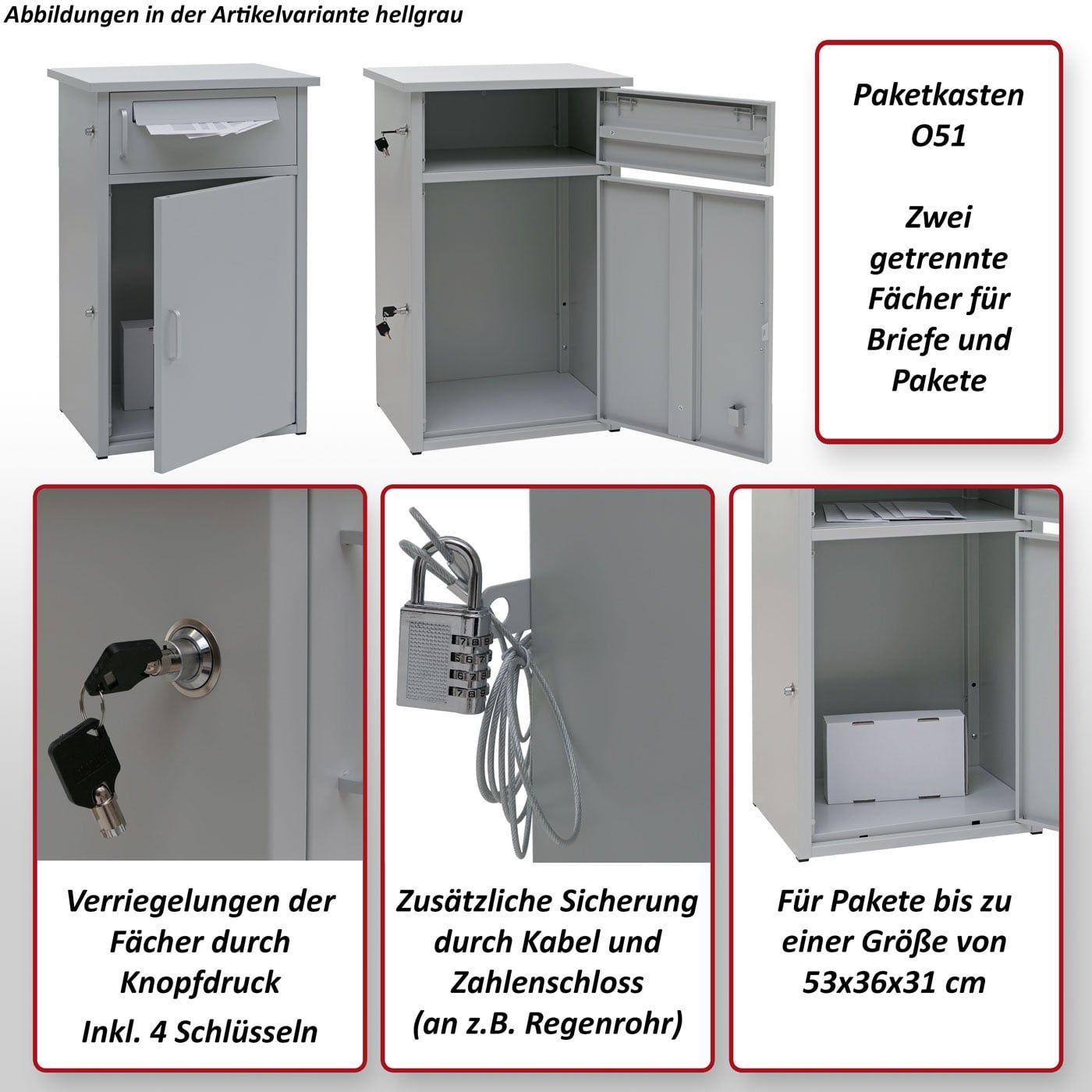 Abbildungen in der Artikelvariante hellgrau

Paketkasten O51

Zwei getrennte Fächer für Briefe und Pakete

Verriegelungen der Fächer durch Knopfdruck
Inkl. 4 Schlüsseln

Zusätzliche Sicherung durch Kabel und Zahlenschloss (an z.B. Regenrohr)

Für Pakete bis zu einer Größe von 53x36x31 cm