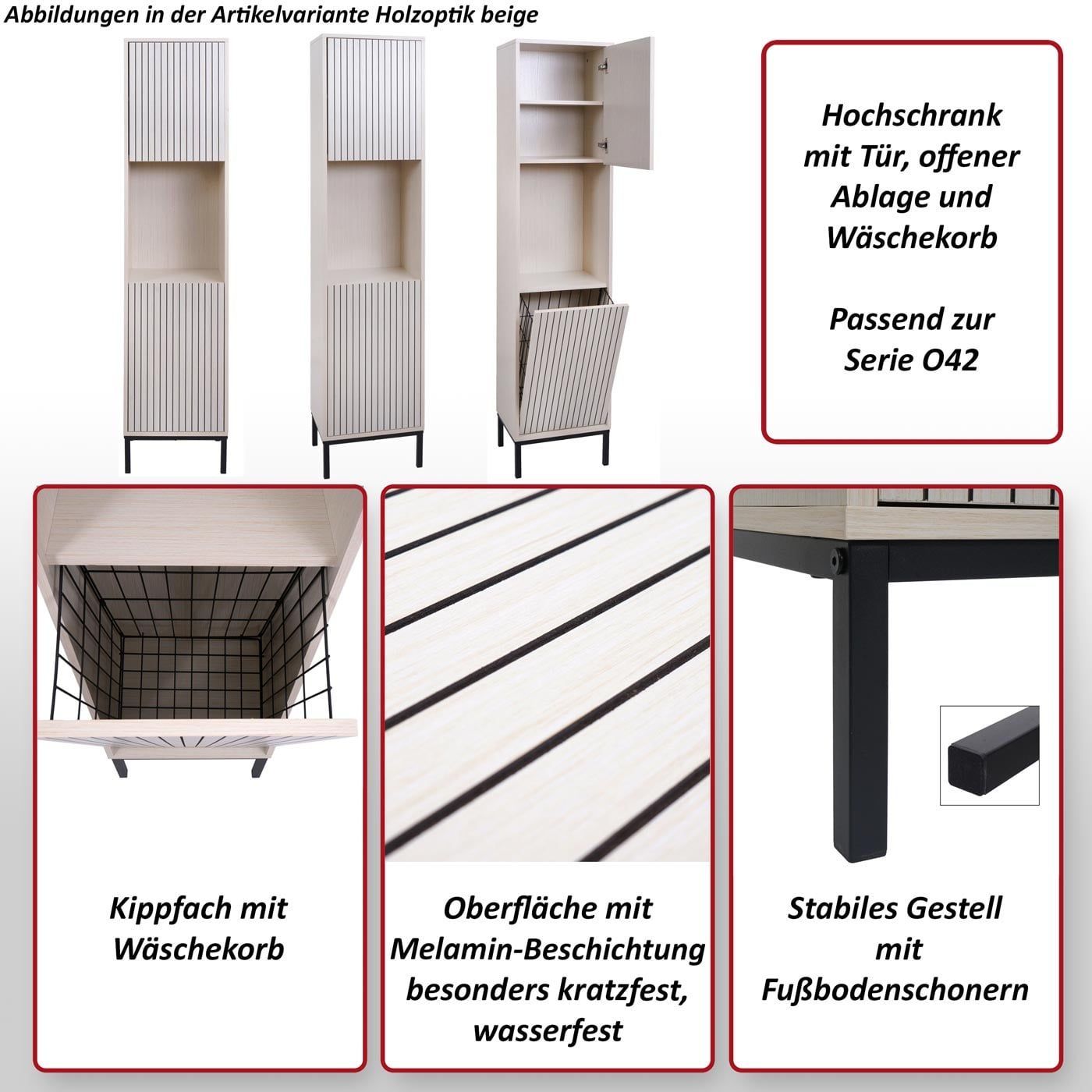 Abbildungen in der Artikelvariante Holzoptik beige

Hochschrank mit Tür, offener Ablage und Wäschekorb

Passend zur Serie O42

Kippfach mit Wäschekorb

Oberfläche mit Melamin-Beschichtung besonders kratzfest, wasserfest

Stabiles Gestell mit Fußbodenschonern