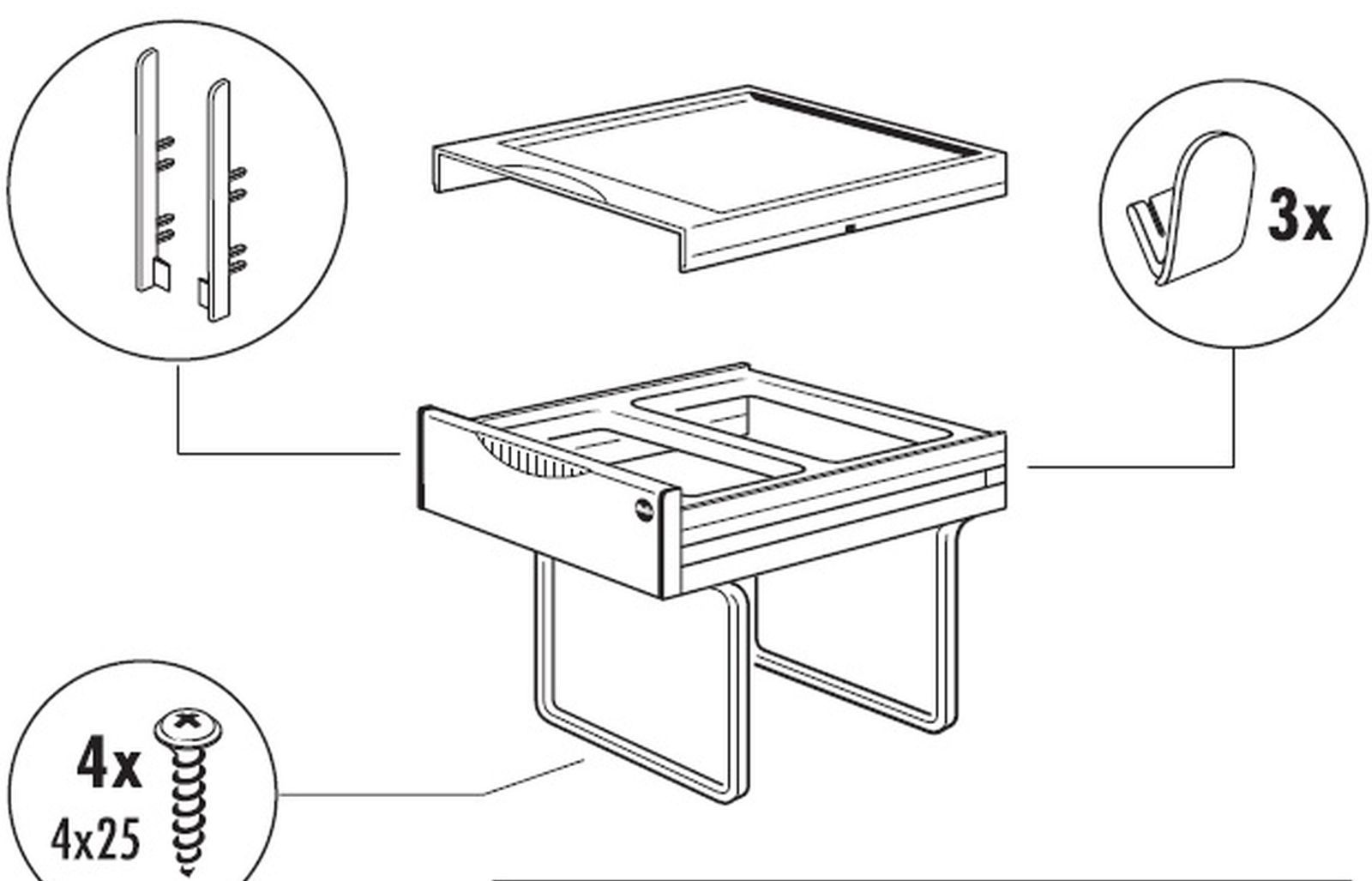 3x

4x
4x25