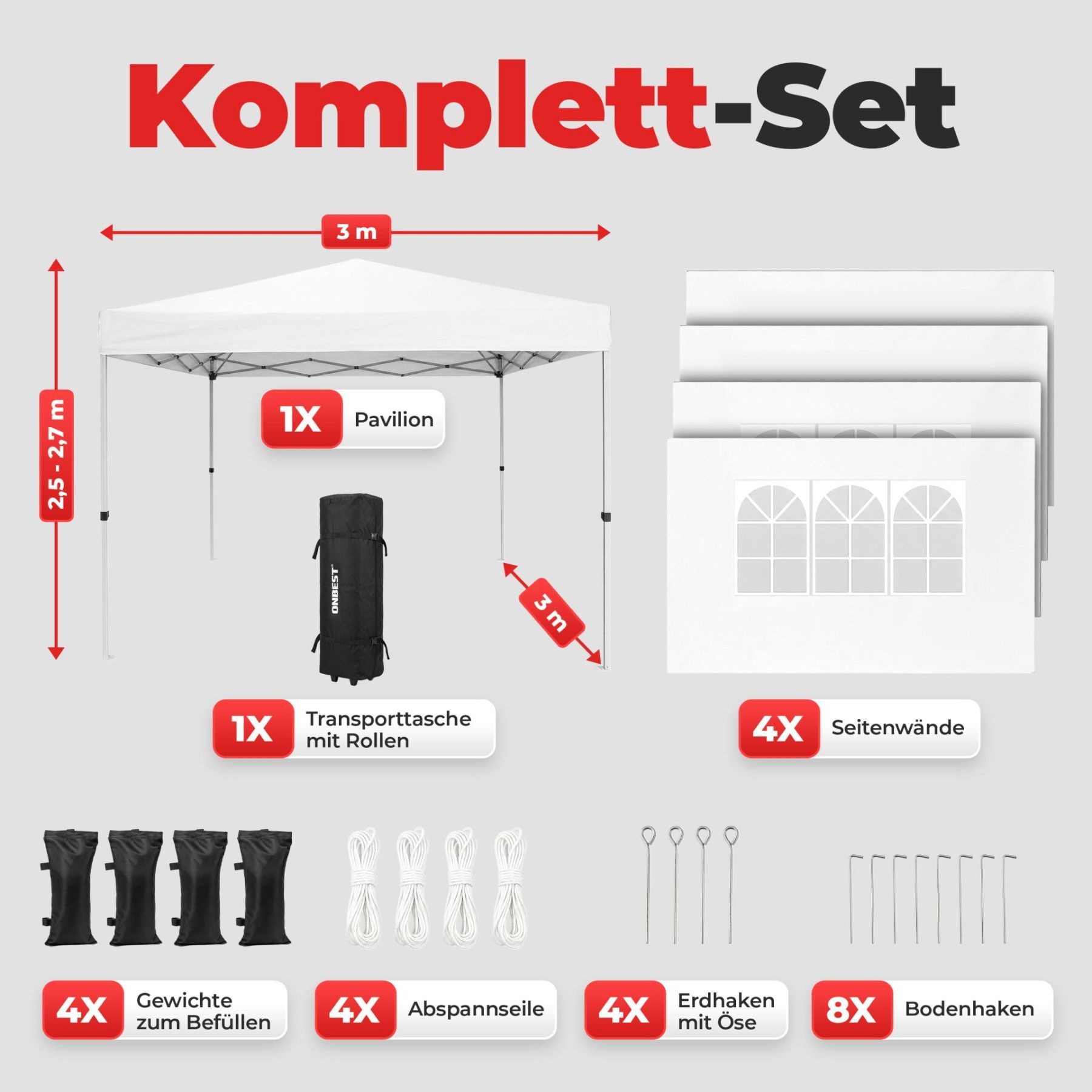 Komplett-Set

3 m

2,5 - 2,7 m

1X Pavilion

ONBEST

3 m

1X Transporttasche mit Rollen

4X Seitenwände

4X Gewichte zum Befüllen

4X Abspannseile

4X Erdhaken mit Öse

8X Bodenhaken