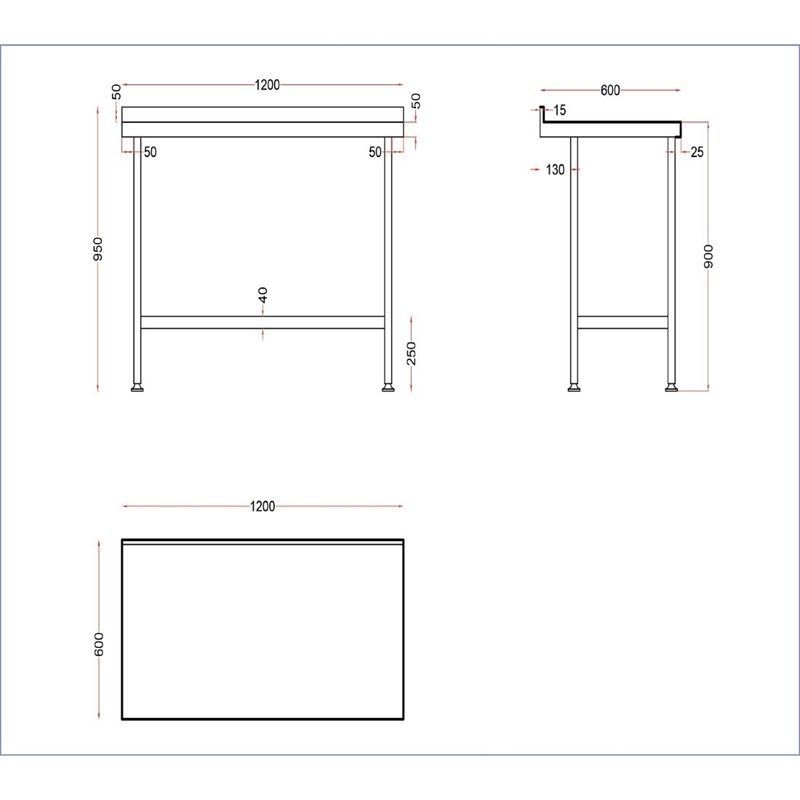 50
1200
50
50
50
950
40
250
600
15
25
130
900
1200
600