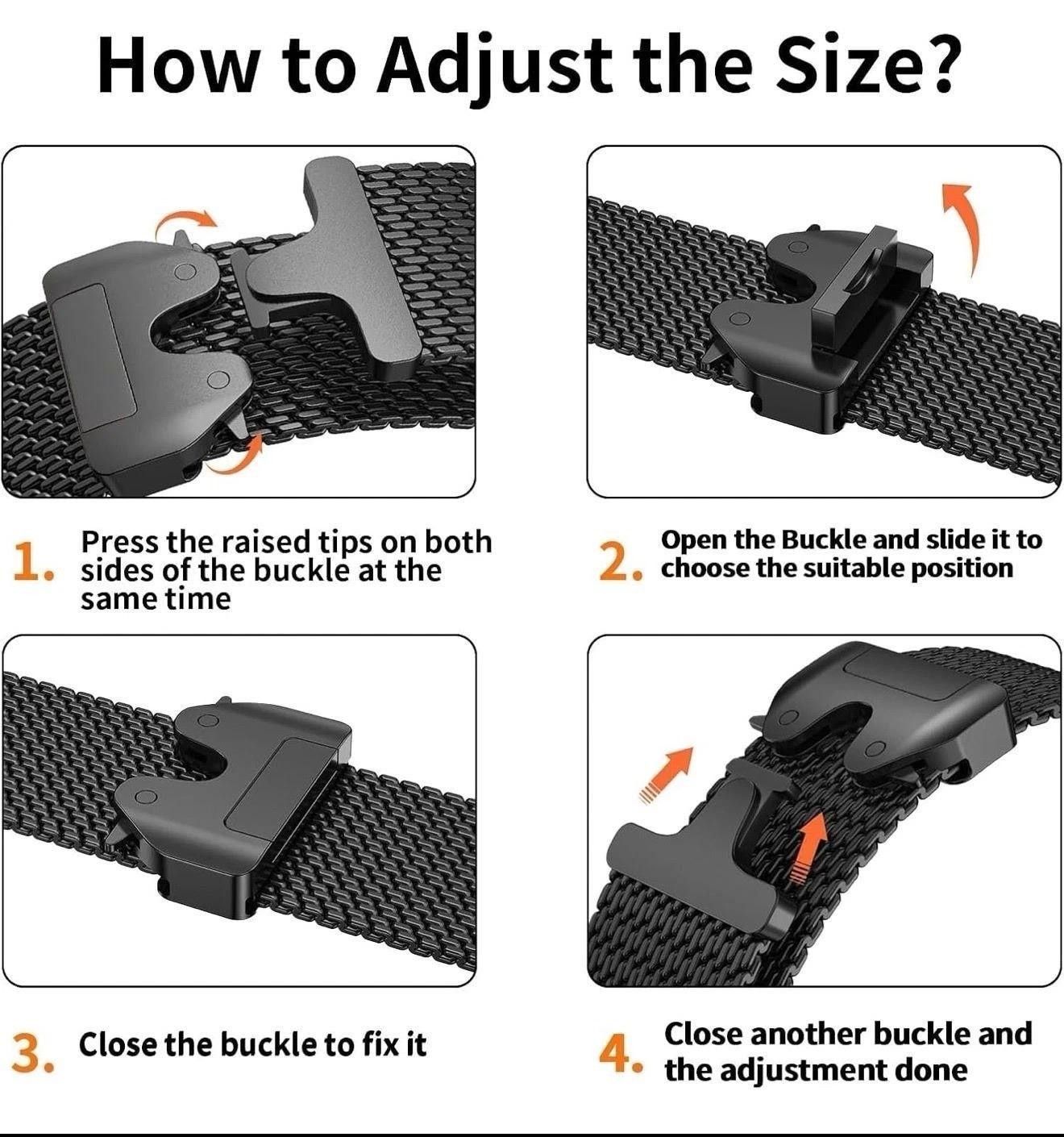 How to Adjust the Size?

1. Press the raised tips on both sides of the buckle at the same time

2. Open the Buckle and slide it to choose the suitable position

3. Close the buckle to fix it

4. Close another buckle and the adjustment done