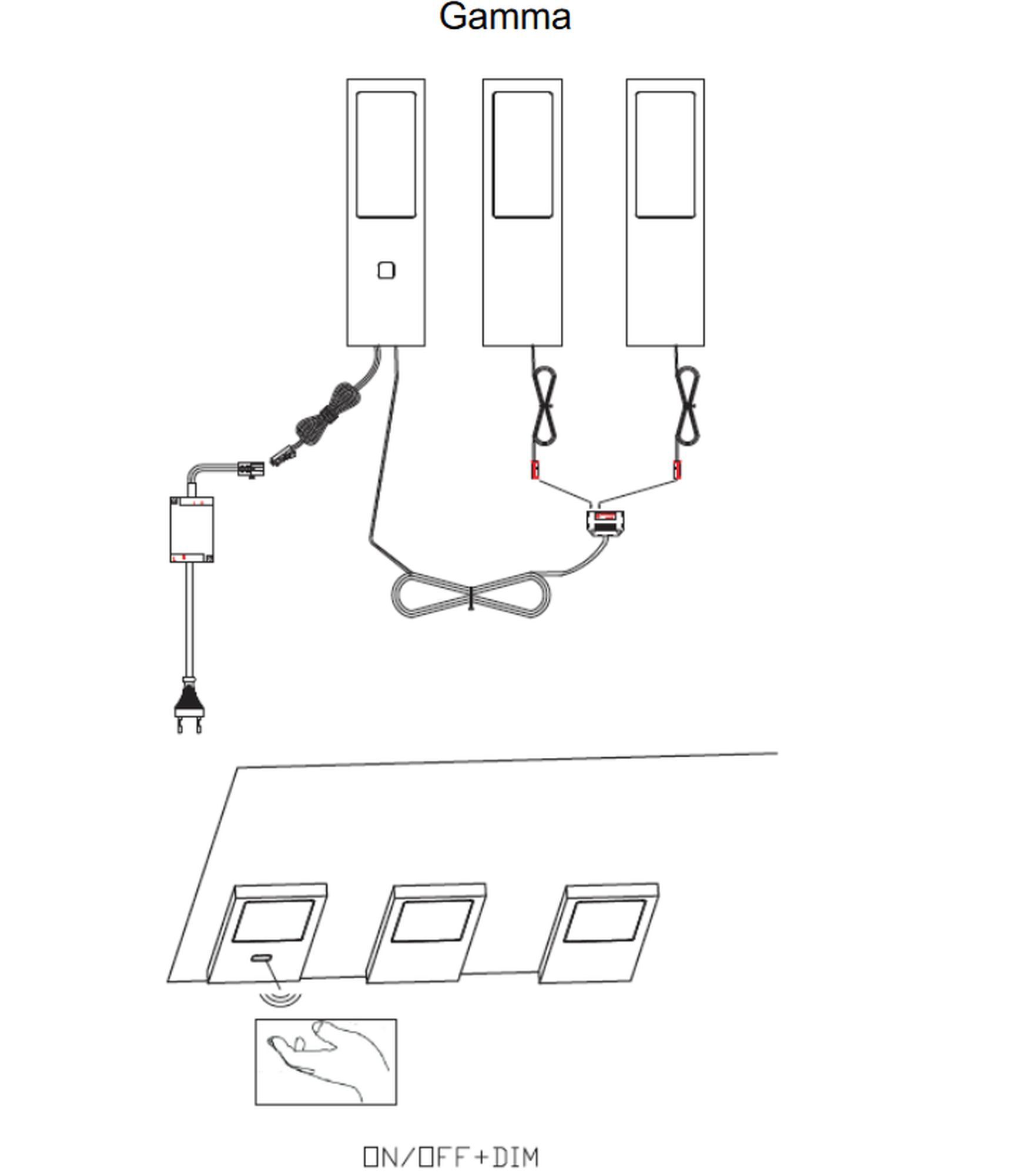 Gamma

ON/OFF+DIM