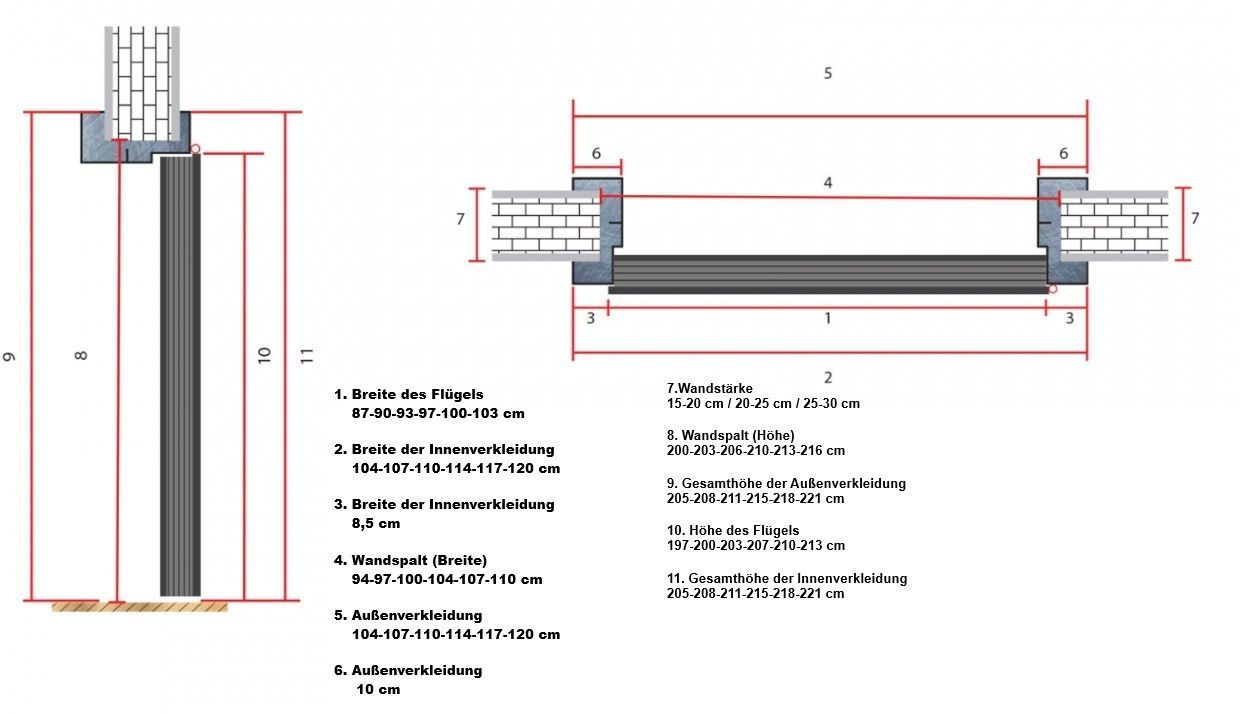 9

8

10

11

5

6

6

4

7

7

3

1

3

2

1. Breite des Flügels
87-90-93-97-100-103 cm

2. Breite der Innenverkleidung
104-107-110-114-117-120 cm

3. Breite der Innenverkleidung
8,5 cm

4. Wandspalt (Breite)
94-97-100-104-107-110 cm

5. Außenverkleidung
104-107-110-114-117-120 cm

6. Außenverkleidung
10 cm

7.Wandstärke
15-20 cm / 20-25 cm / 25-30 cm

8. Wandspalt (Höhe)
200-203-206-210-213-216 cm

9. Gesamthöhe der Außenverkleidung
205-208-211-215-218-221 cm

10. Höhe des Flügels
197-200-203-207-210-213 cm

11. Gesamthöhe der Innenverkleidung
205-208-211-215-218-221 cm