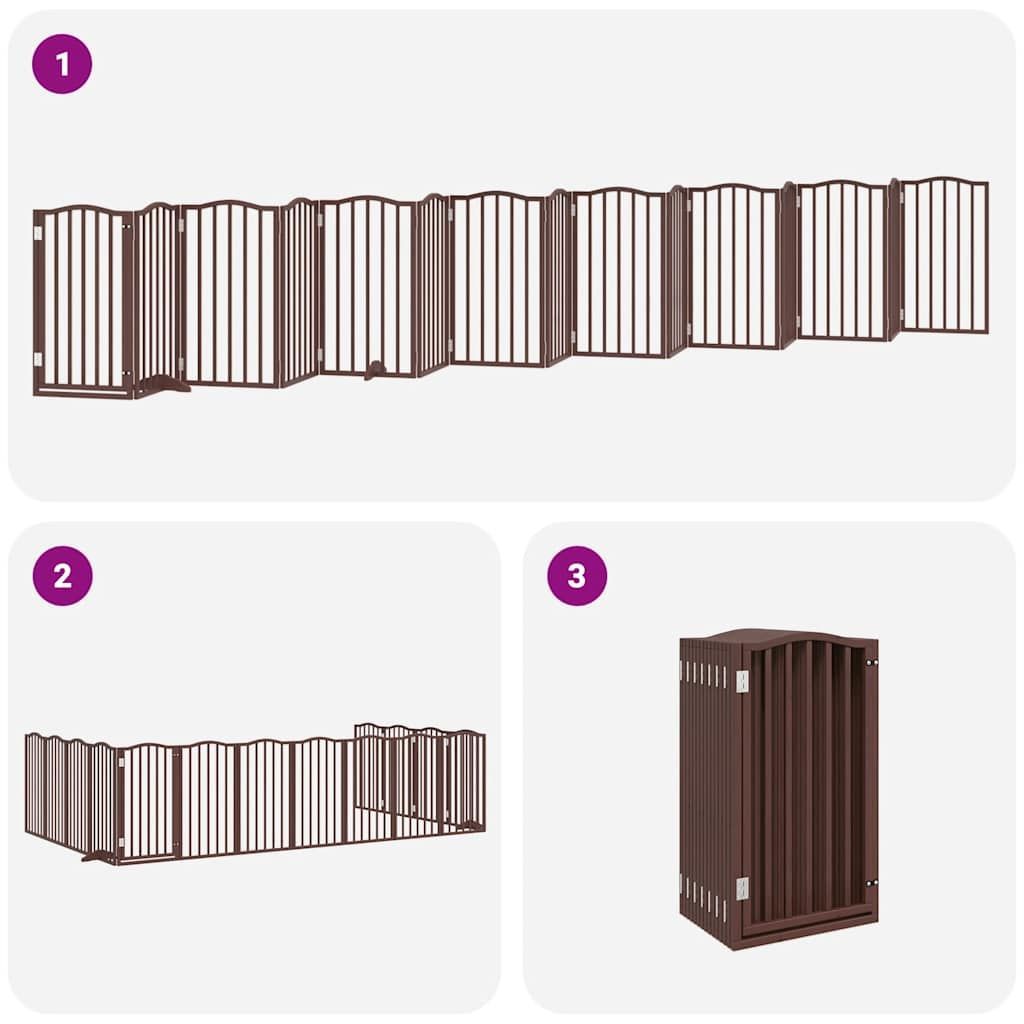 1

2

3