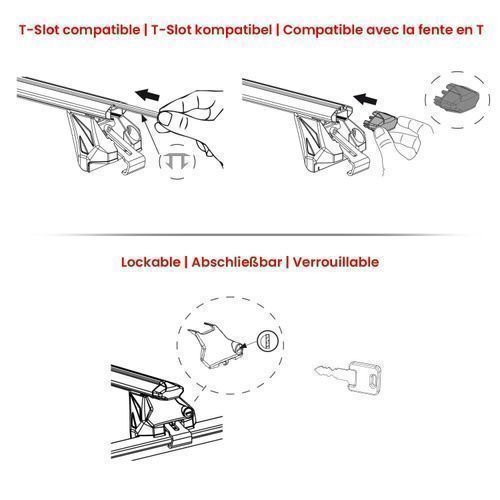 T-Slot compatible | T-Slot kompatibel | Compatible avec la fente en T

Lockable | Abschließbar | Verrouillable