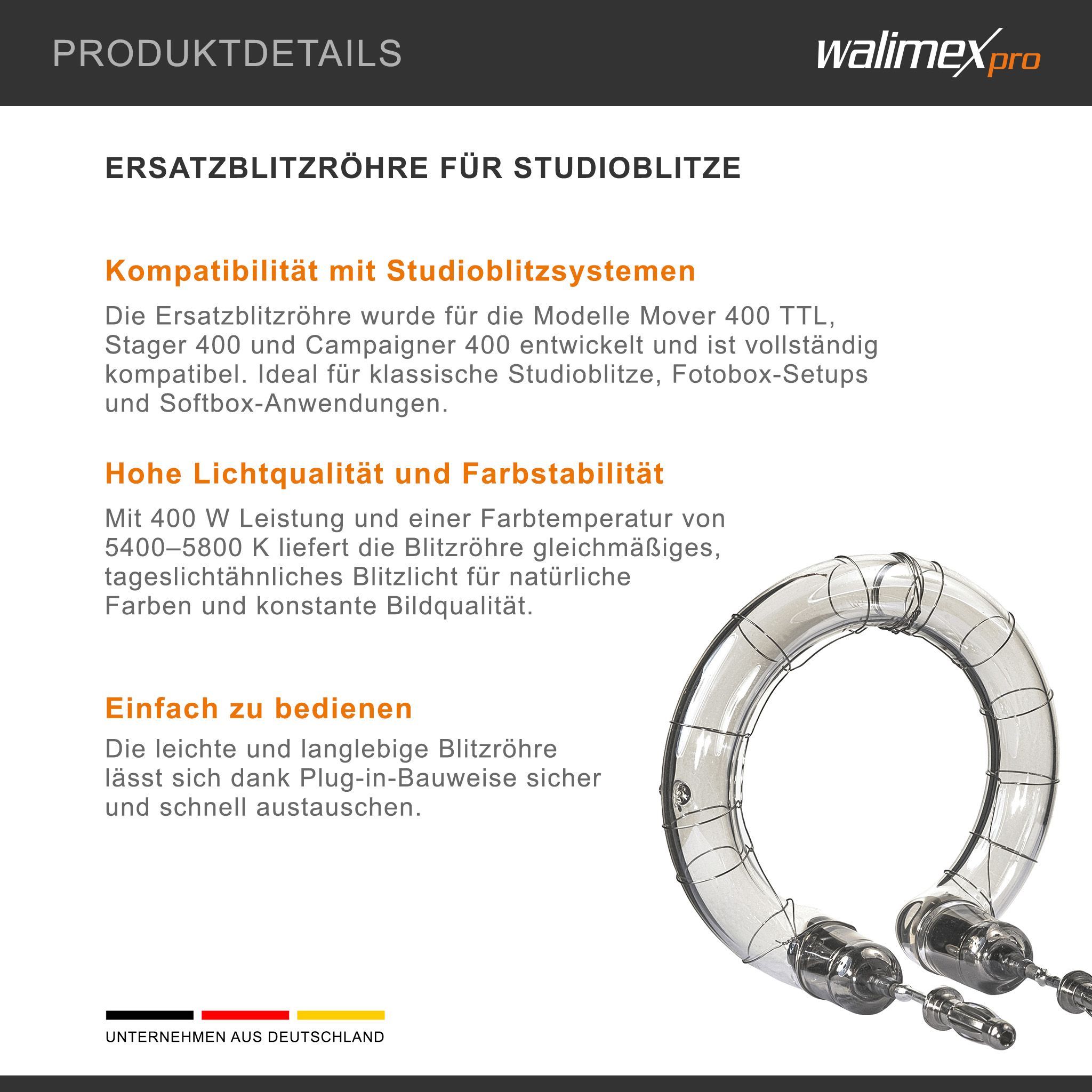 PRODUKTDETAILS

walimex pro

ERSATZBLITZRÖHRE FÜR STUDIOBLITZE

Kompatibilität mit Studioblitzsystemen

Die Ersatzblitzröhre wurde für die Modelle Mover 400 TTL, Stager 400 und Campaigner 400 entwickelt und ist vollständig kompatibel. Ideal für klassische Studioblitze, Fotobox-Setups und Softbox-Anwendungen.

Hohe Lichtqualität und Farbstabilität

Mit 400 W Leistung und einer Farbtemperatur von 5400–5800 K liefert die Blitzröhre gleichmäßiges, tageslichtähnliches Blitzlicht für natürliche Farben und konstante Bildqualität.

Einfach zu bedienen

Die leichte und langlebige Blitzröhre lässt sich dank Plug-in-Bauweise sicher und schnell austauschen.

UNTERNEHMEN AUS DEUTSCHLAND