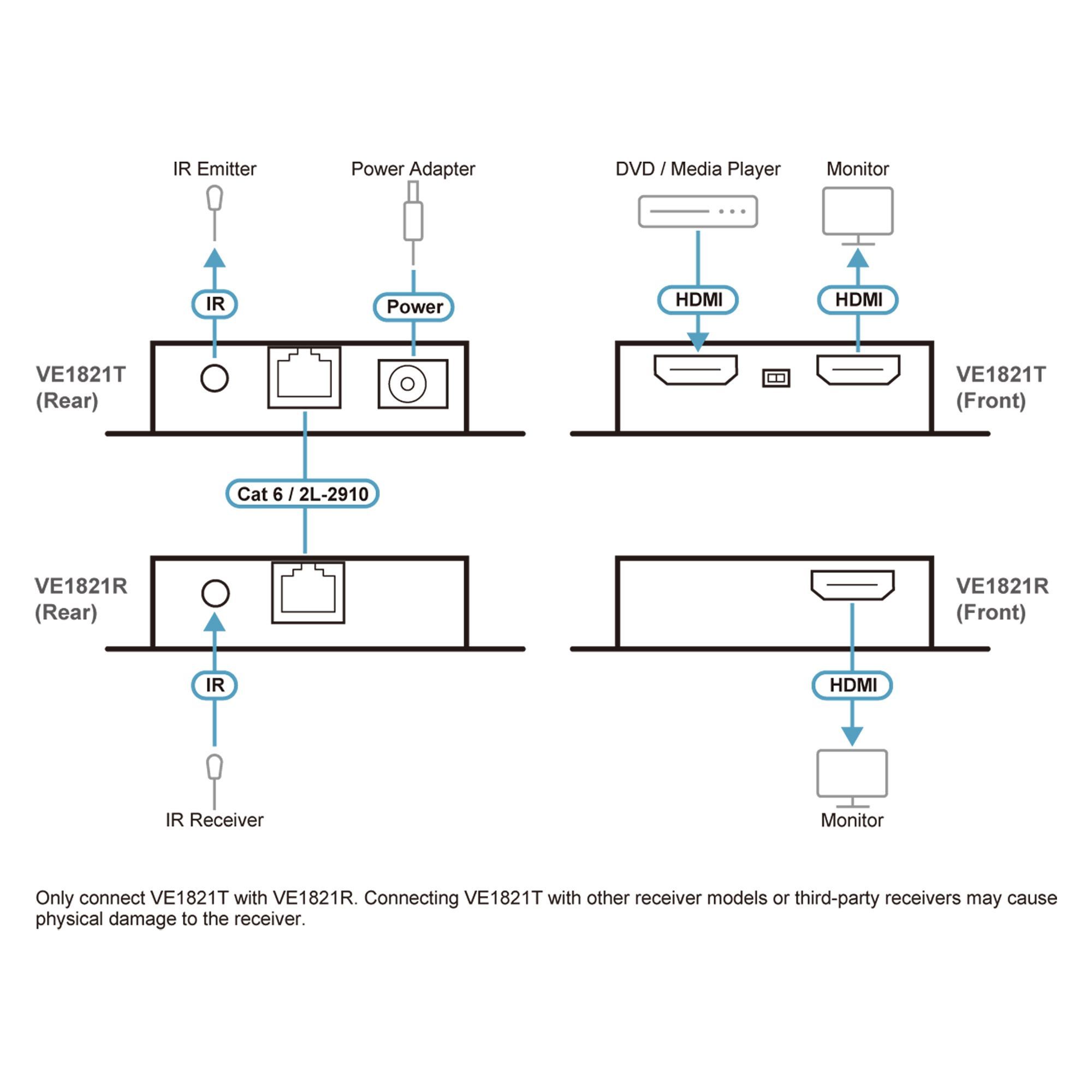 IR Emitter

Power Adapter

DVD / Media Player

Monitor

IR

Power

HDMI

HDMI

VE1821T
(Rear)

VE1821T
(Front)

Cat 6 / 2L-2910

VE1821R
(Rear)

VE1821R
(Front)

IR

HDMI

IR Receiver

Monitor

Only connect VE1821T with VE1821R. Connecting VE1821T with other receiver models or third-party receivers may cause physical damage to the receiver.