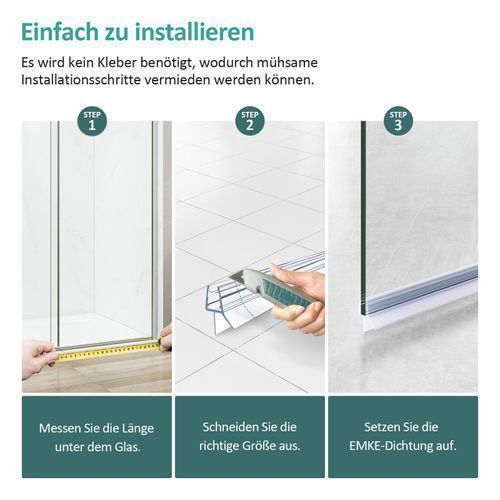 Einfach zu installieren

Es wird kein Kleber benötigt, wodurch mühsame Installationsschritte vermieden werden können.

STEP 1

STEP 2

STEP 3

Messen Sie die Länge unter dem Glas.

Schneiden Sie die richtige Größe aus.

Setzen Sie die EMKE-Dichtung auf.