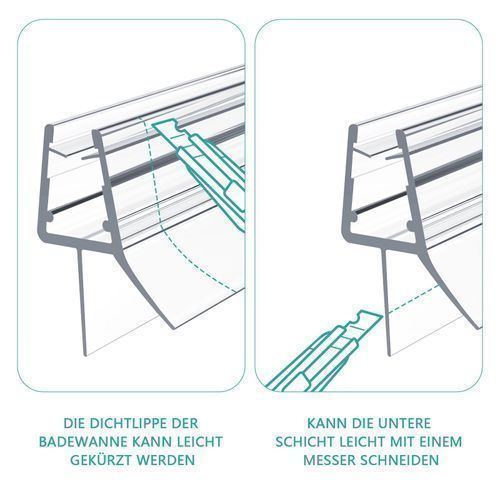 DIE DICHTLIPPE DER BADEWANNE KANN LEICHT GEKÜRZT WERDEN

KANN DIE UNTERE SCHICHT LEICHT MIT EINEM MESSER SCHNEIDEN