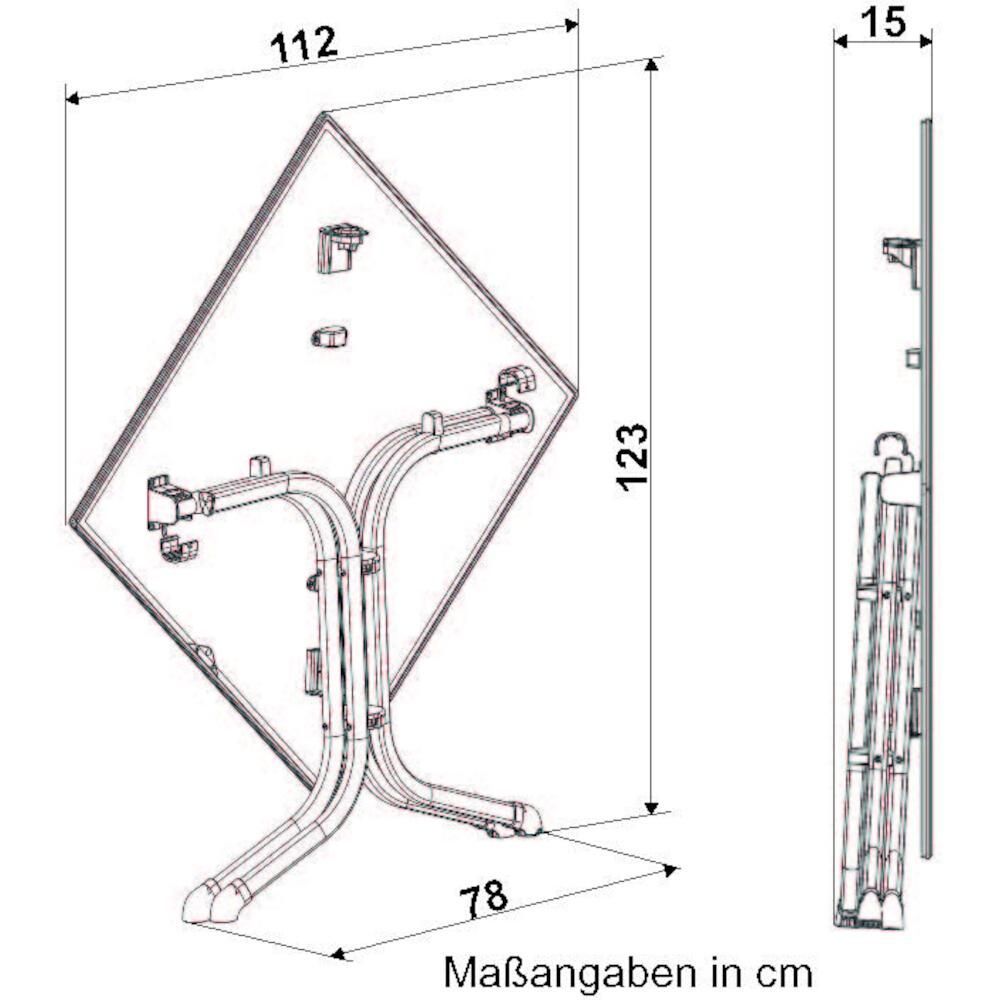 112

15

123

78

Maßangaben in cm