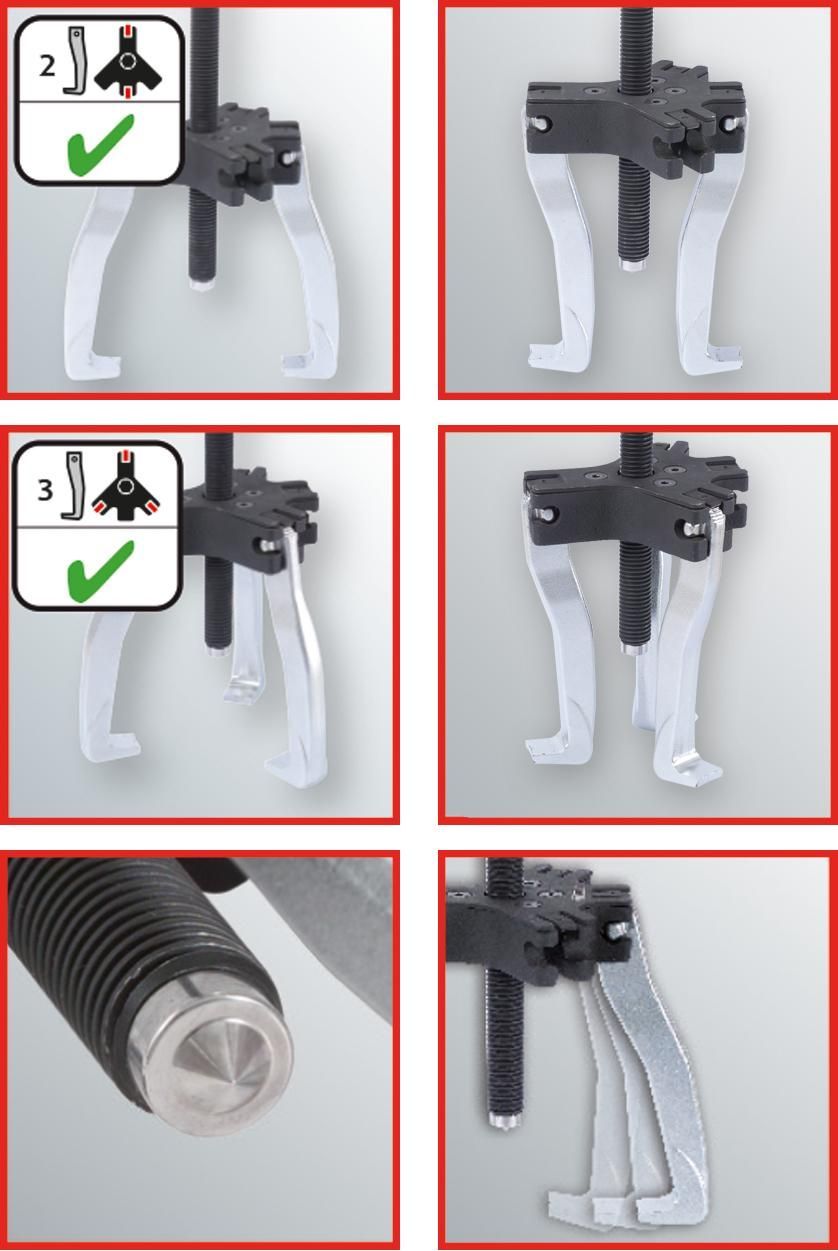 2

3