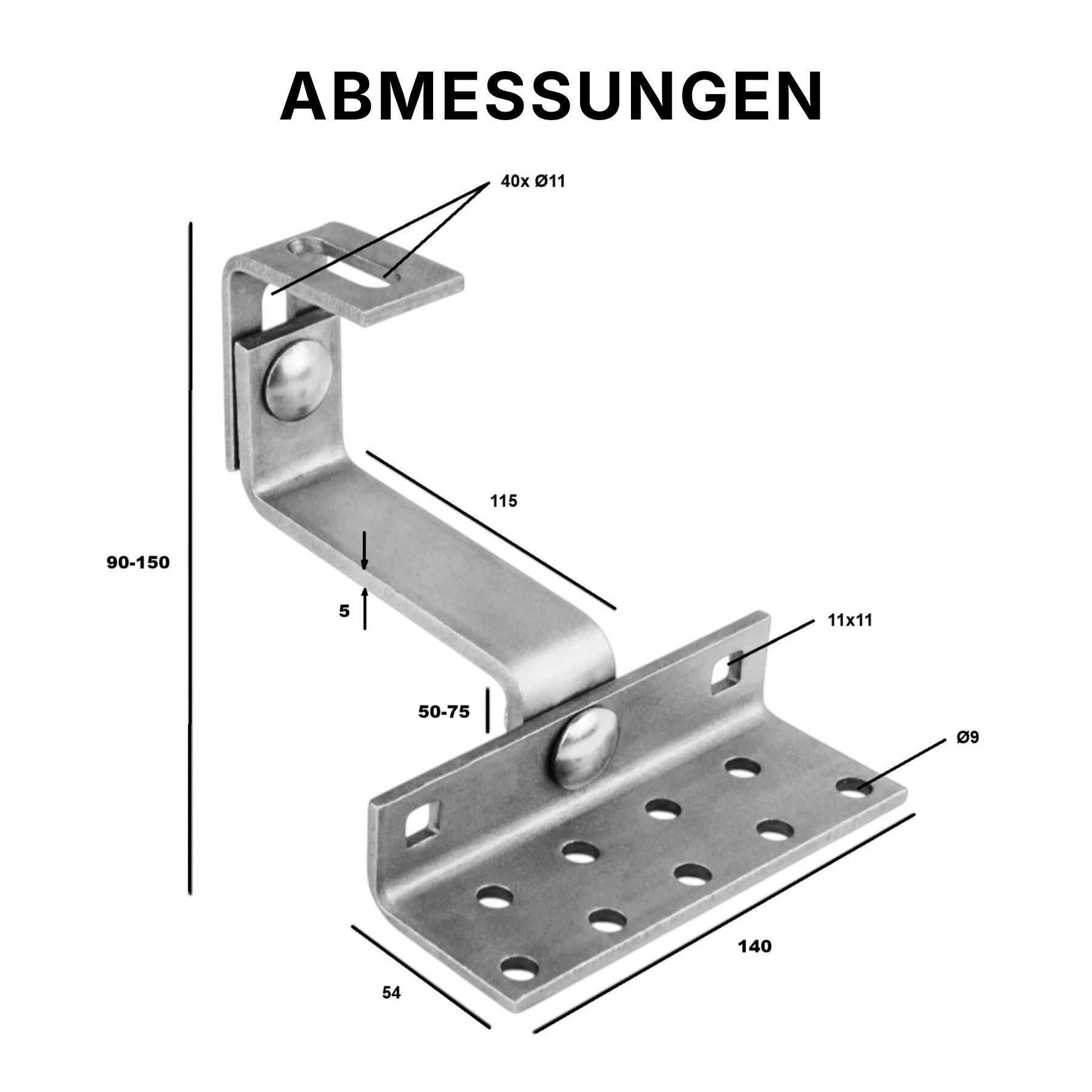 ABMESSUNGEN

40x Ø11

90-150

115

5

11x11

50-75

Ø9

140

54