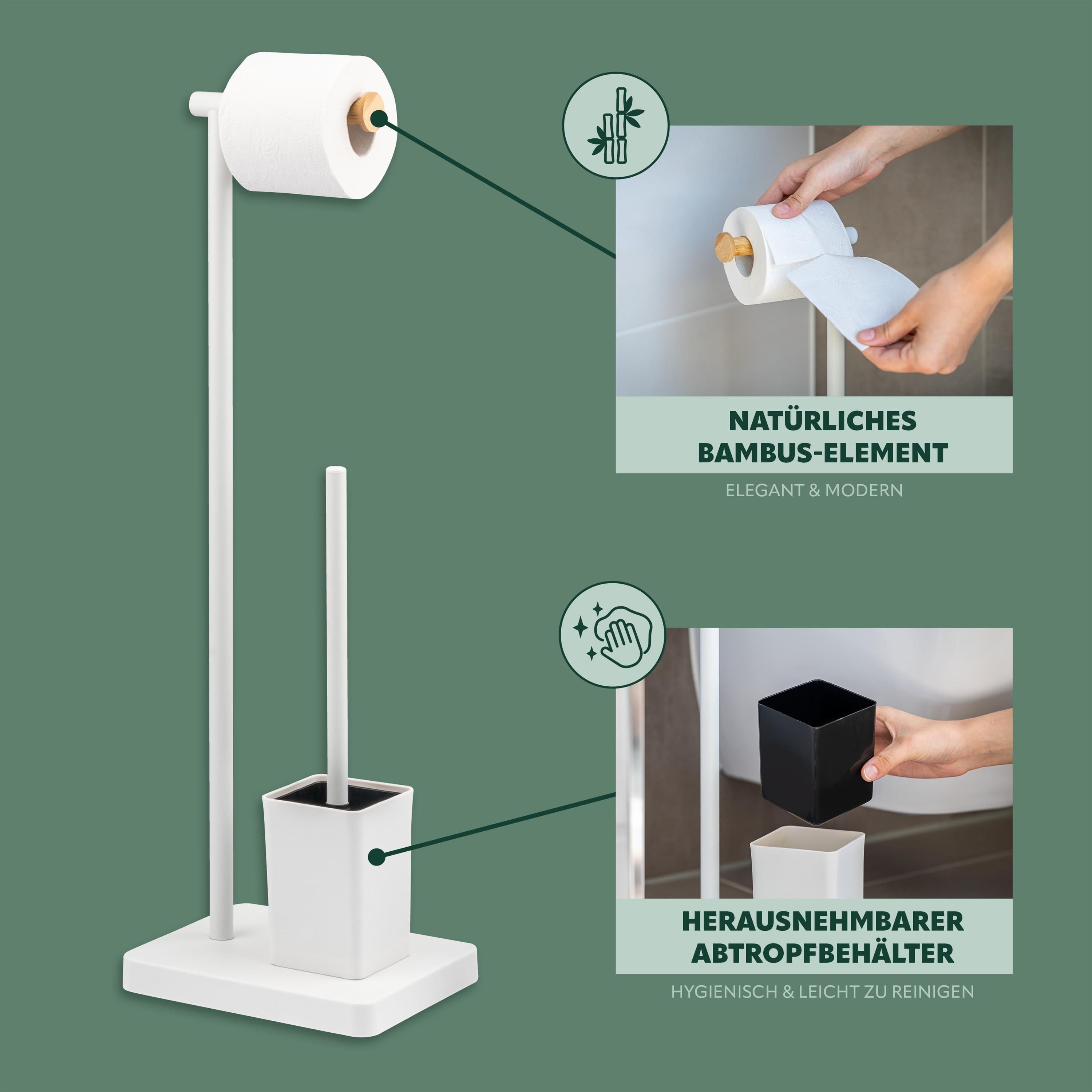 NATÜRLICHES BAMBUS-ELEMENT

ELEGANT & MODERN

HERAUSNEHMBARER ABTROPFBEHÄLTER

HYGIENISCH & LEICHT ZU REINIGEN