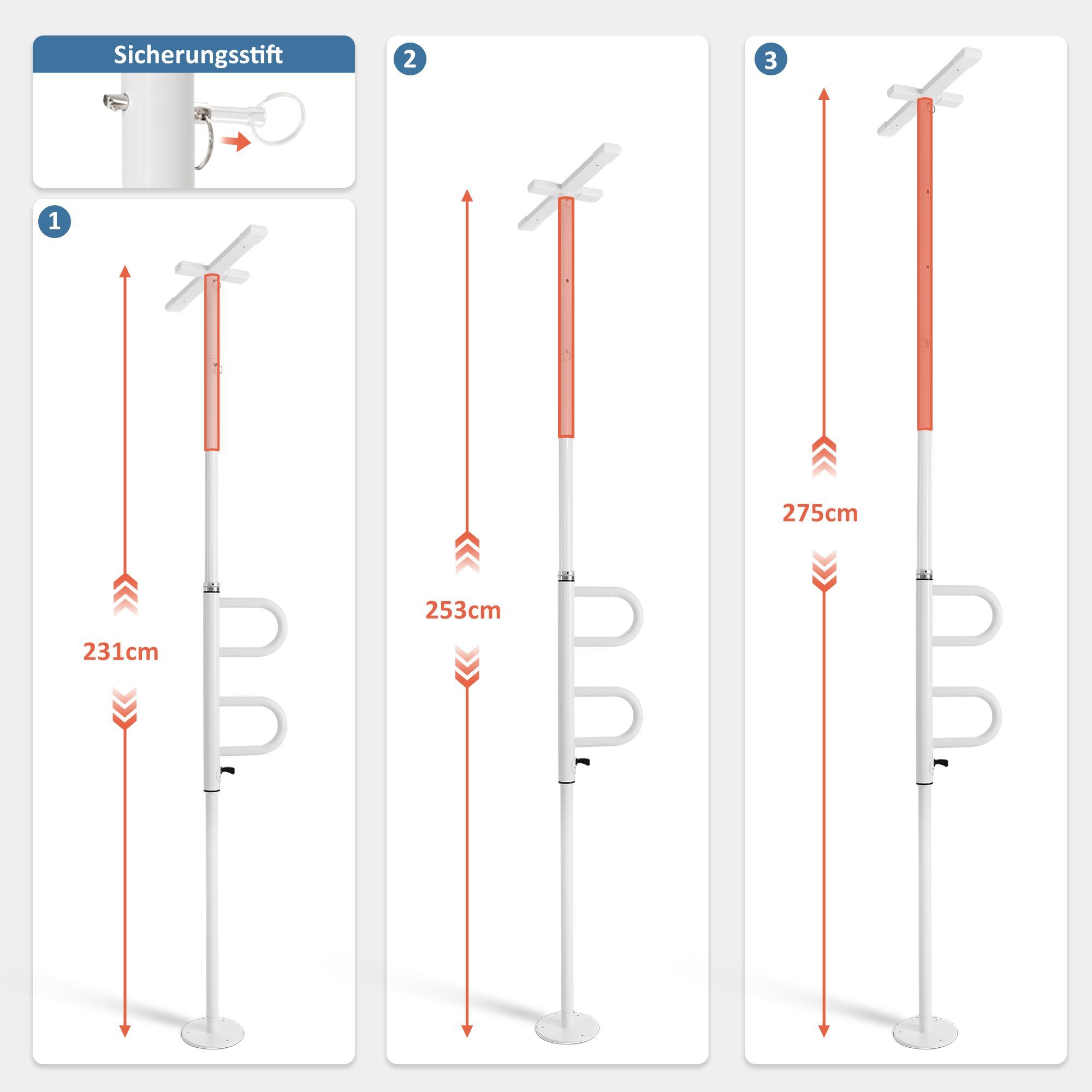 Sicherungsstift

1

231cm

2

253cm

3

275cm